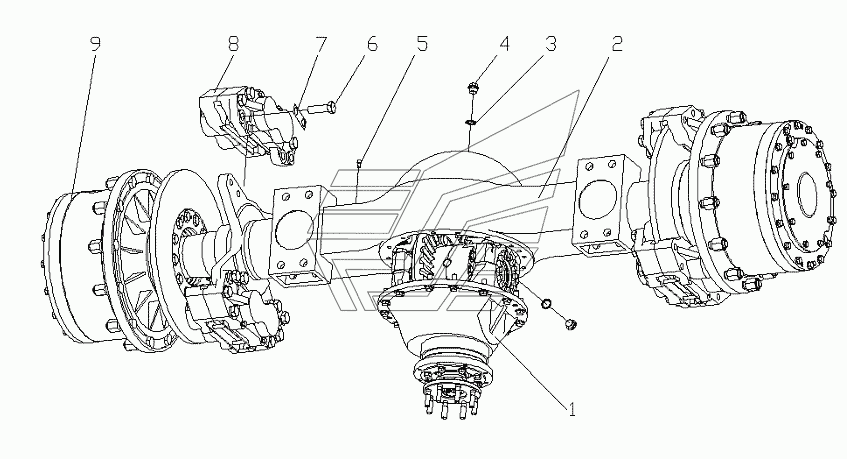 9
8
7
6
5
4
3
2
1