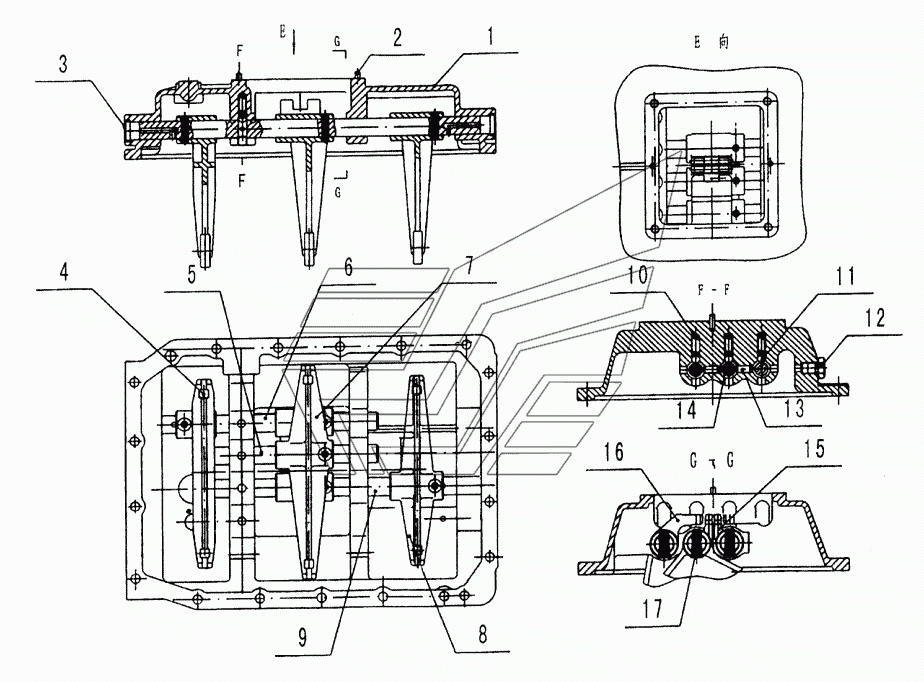 E
G
2
1
3
F
F
G
E 向
4
5
6
7
10
F - F
11
12
14
13
16
G - G
15
17
9
8