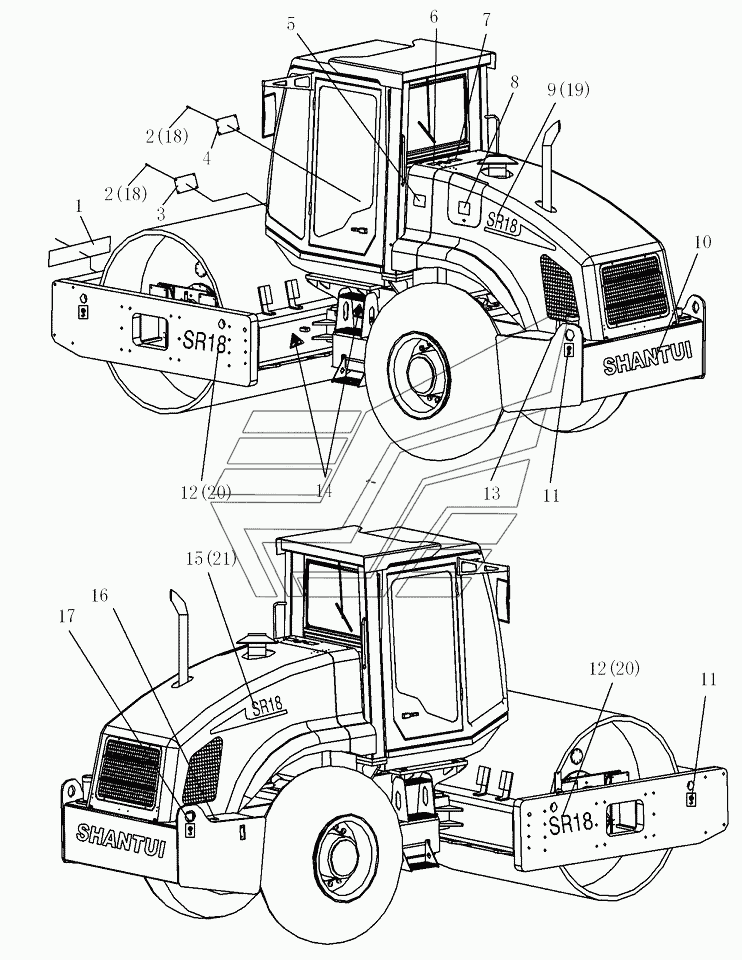 5
6
7
8
9(19)
2(18)
4
2(18)
3
1
10
SR18
SR18
SHANTUI
12(20)
14
13
11
15(21)
16
17
SR18
12(20)
11
SHANTUI
SR18