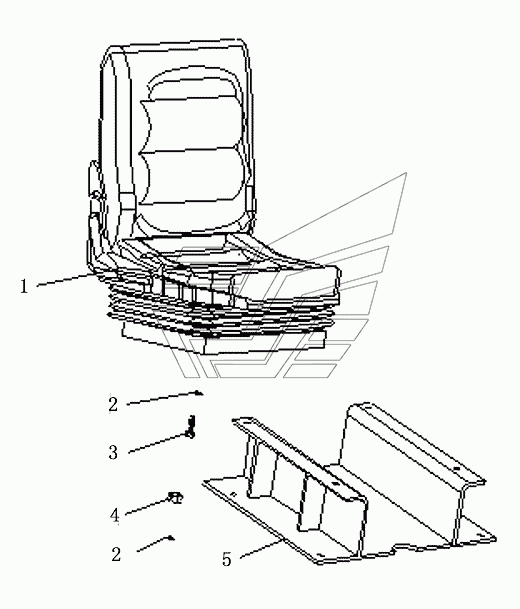 1
2
3
4
2
5