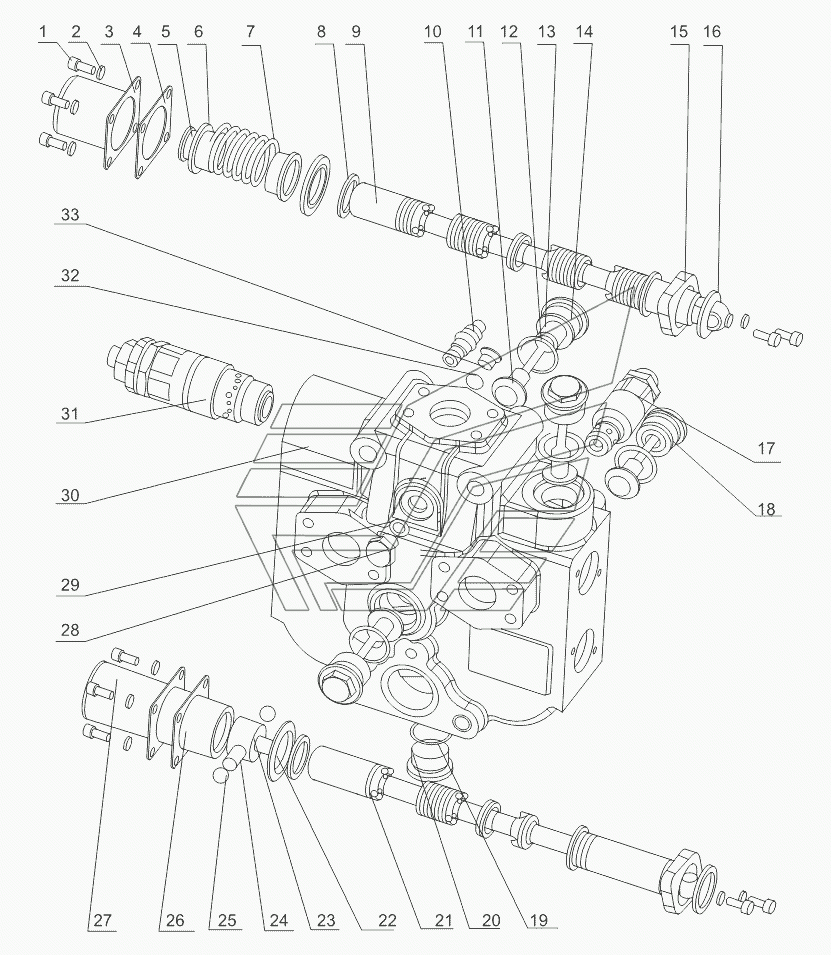 1 2 3 4 5 6 7 8 9 10 11 12 13 14 15 16

33

32

31

30

29

28

17

18

27 26 25 24 23 22 21 20 19