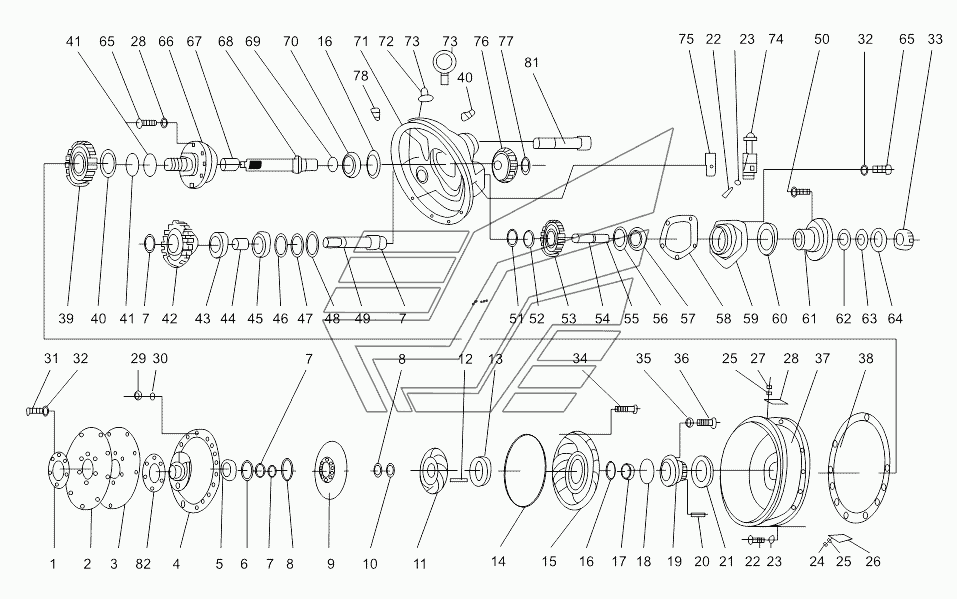 41 65 28 66 67 68 69 70 16 71 72 73 73 76 77 75 22 23 74 50 32 65 33

78 40 81

39 40 41 7 42 43 44 45 46 47 48 49 7 51 52 53 54 55 56 57 58 59 60 61 62 63 64

31 32 29 30 7 8 12 13 34 35 36 25 27 28 37 38

1 2 3 82 4 5 6 7 8 9 10 11 14 15 16 17 18 19 20 21 22 23 24 25 26