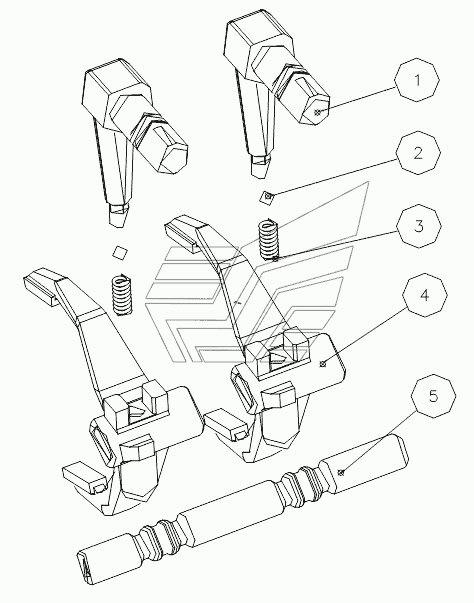 1
2
3
4
5