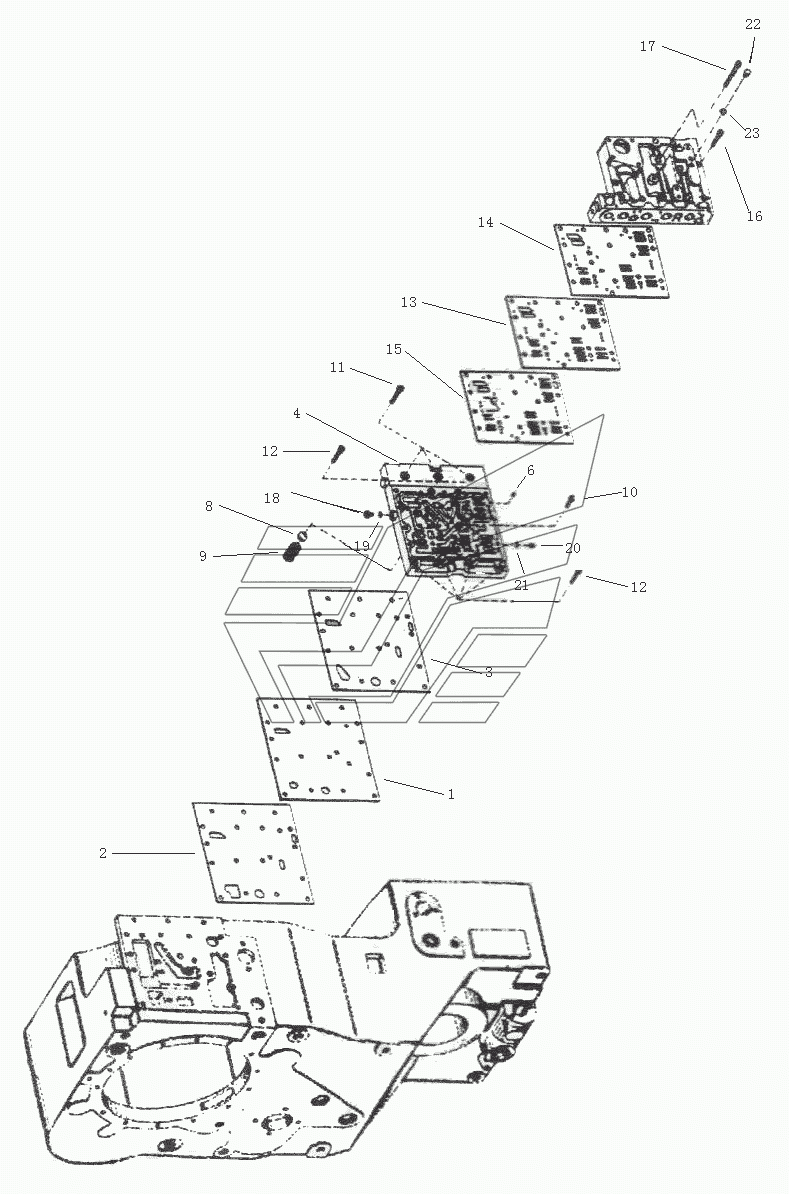 22
17
23
16
14
13
15
11
4
12
6
10
18
8
19
20
9
21
12
3
1
2