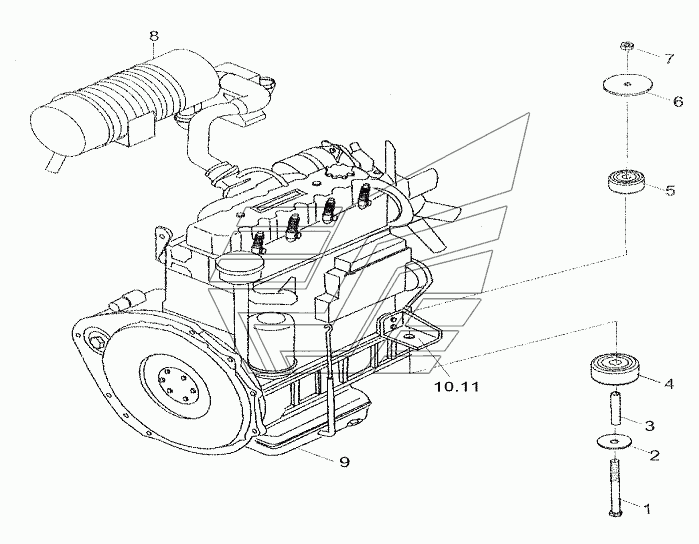 8
7
6
5
10.11
4
3
2
9
1