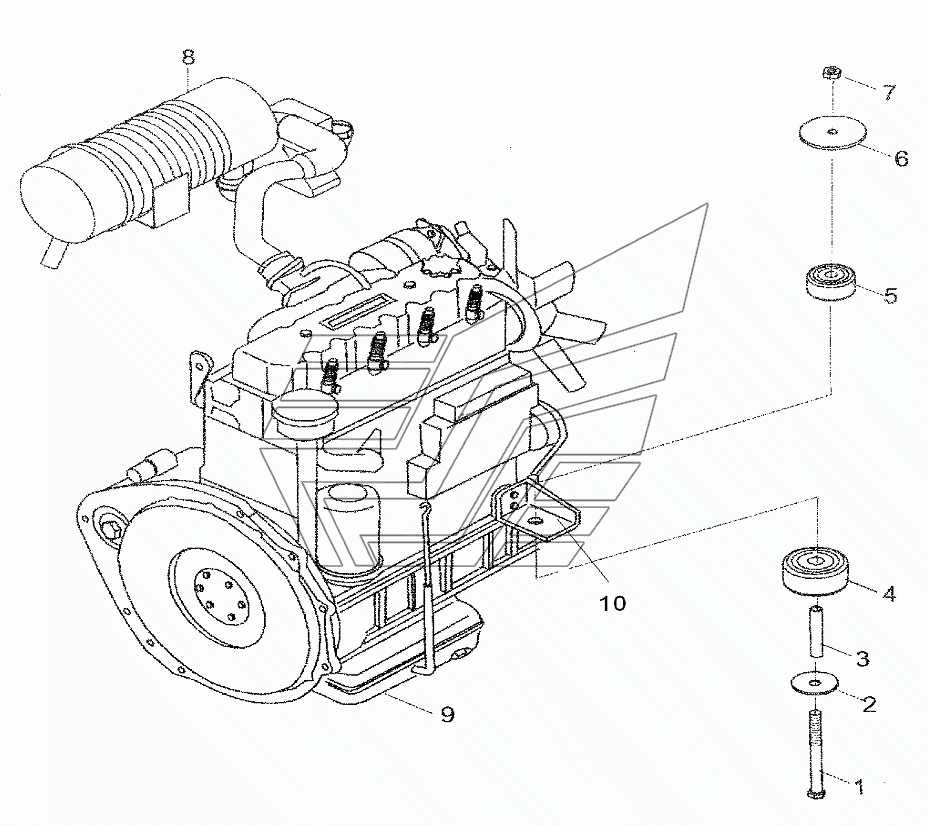 8
7
6
5
10
4
3
2
9
1