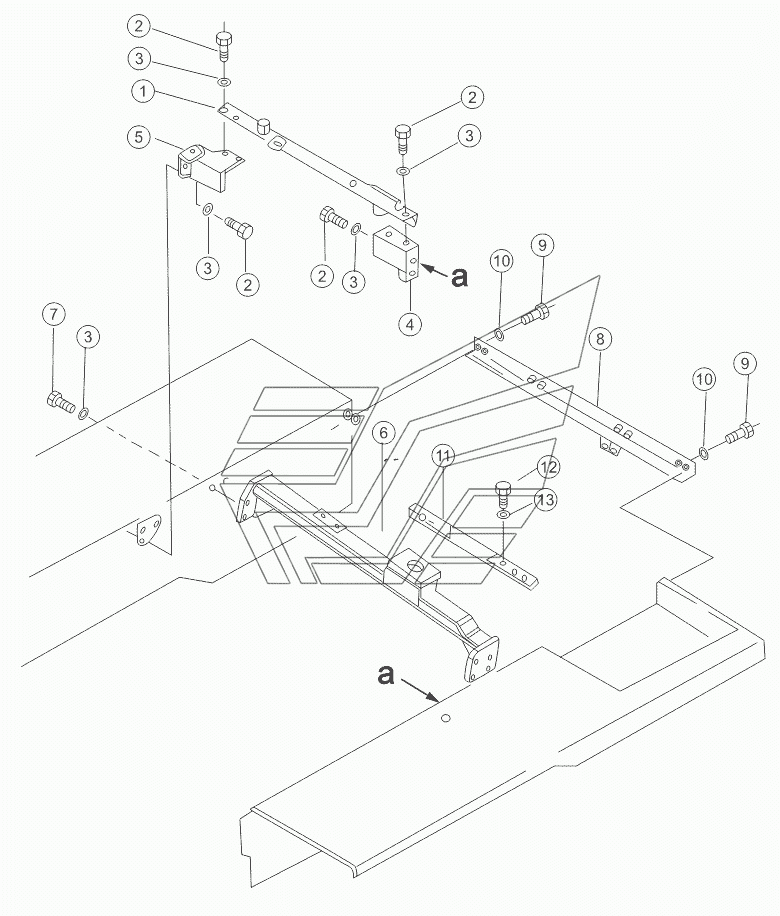 2
3
1
5
2
3
3
2
2
3
a
4
10
9
7
3
8
10
9
6
11
12
13
a