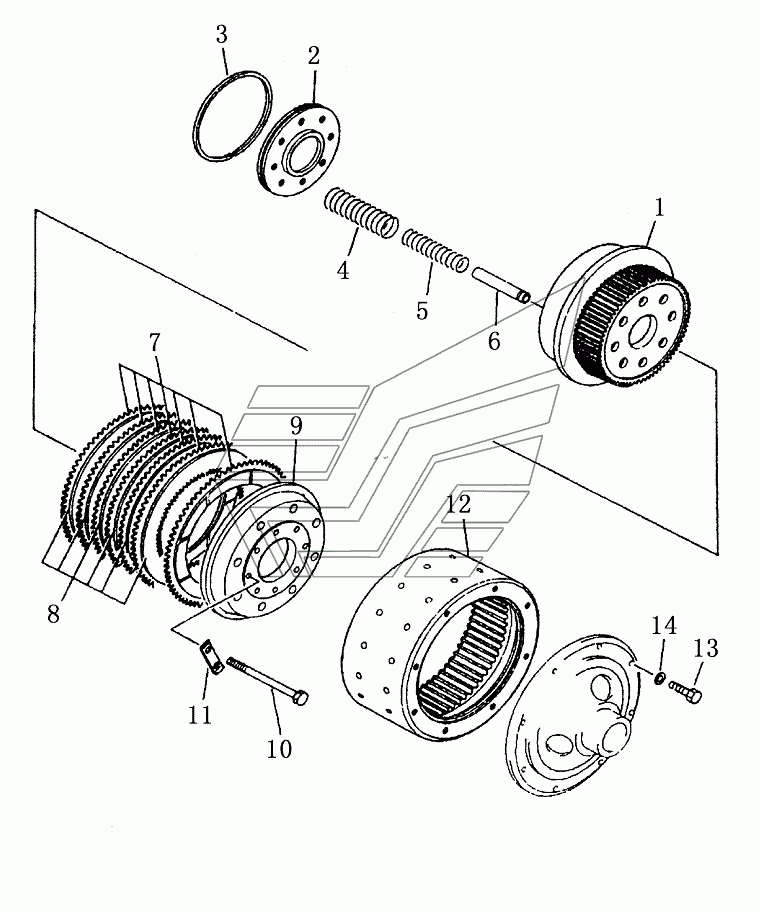 3
2
1
4
5
6
7
9
12
8
14
13
11
10