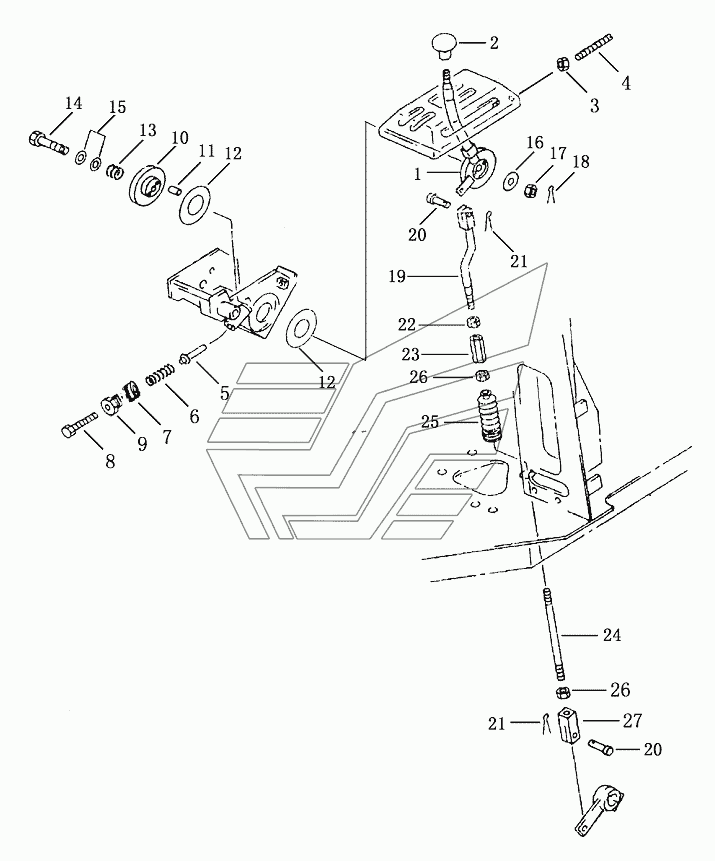 2
4
3
14
15
13
10
11
12
16
17
18
1
20
21
19
22
23
26
12
5
6
7
9
8
25
24
26
21
27
20