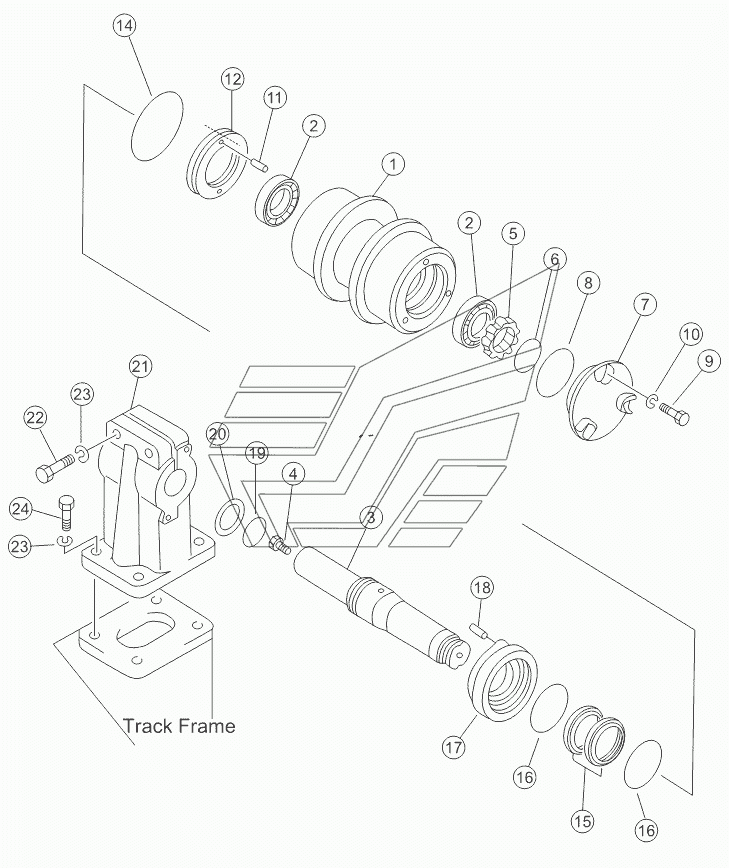 14
12
11
2
1
2
5
6
8
7
10
9
21
23
22
20
19
4
3
24
23
18
Track Frame
17
16
15
16