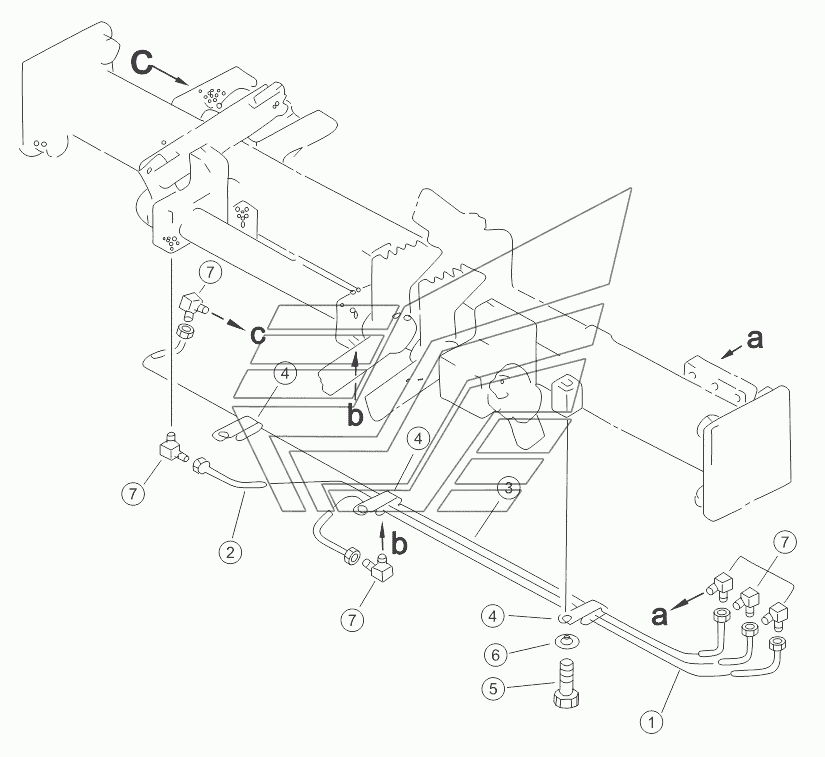 C
7
c
a
4
b
4
7
3
2
b
7
7
a
4
6
5
1