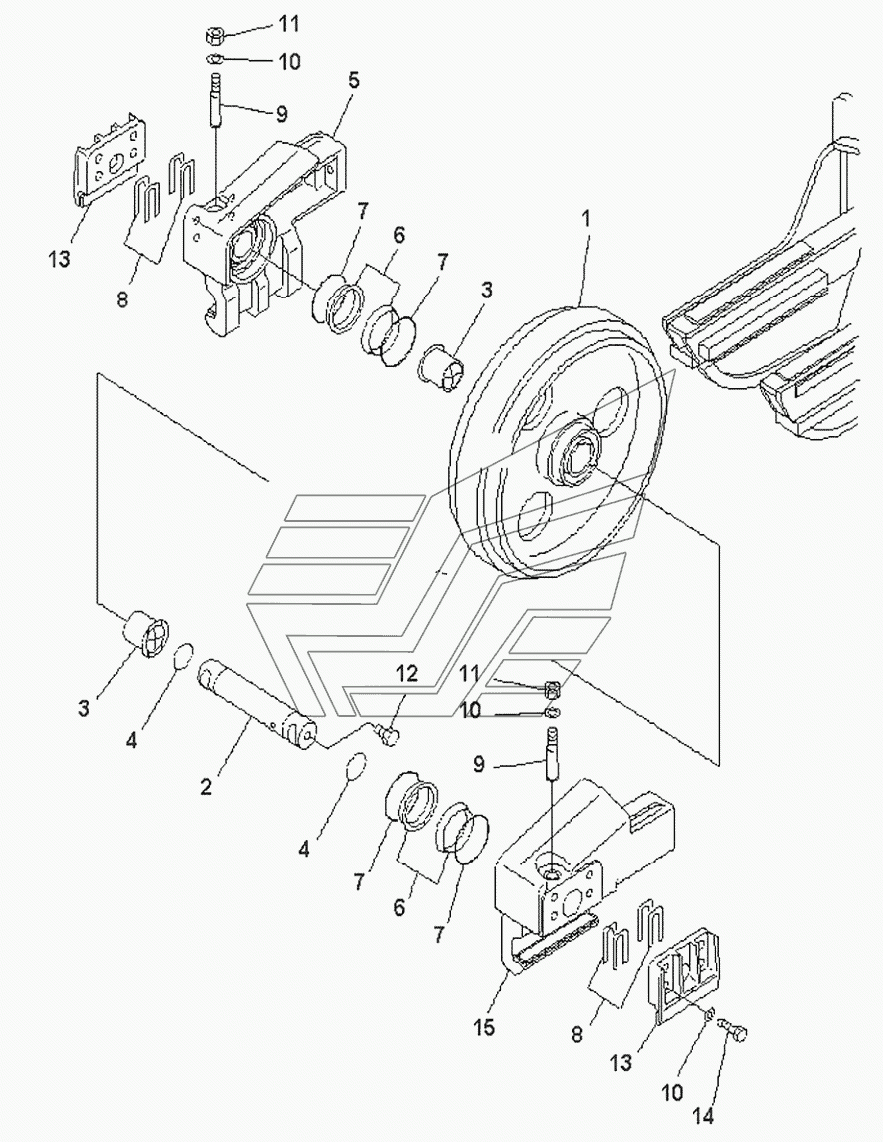 11
10
9
5
13
8
7
6
7
3
1
3
4
2
12
11
10
9
4
7
6
7
15
8
13
10
14