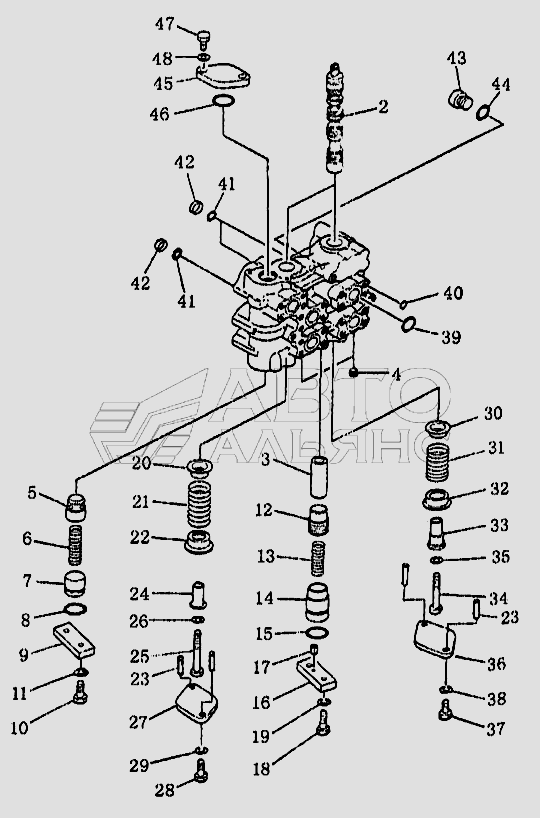 47
48
45
46
2
43
44
42
41
42
41
40
39
4
АВТО
АЛЬЯНС
30
31
32
33
35
34
23
36
38
37
20
21
22
24
26
25
23
27
29
28
3
12
13
14
15
17
16
19
18
5
6
7
8
9
11
10