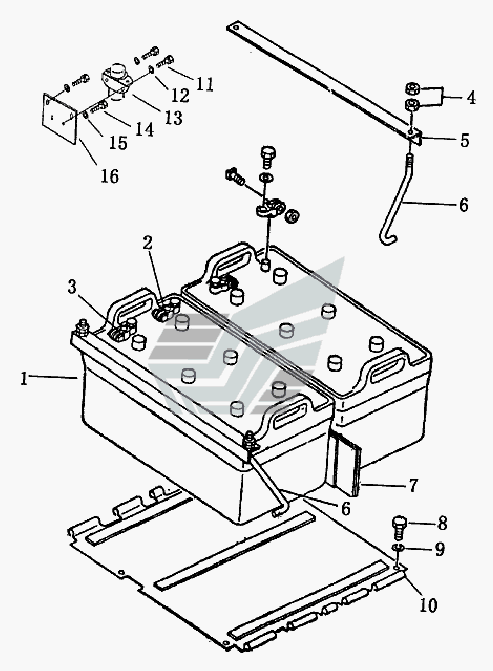 11
12
13
14
15
16
4
5
6
2
3
1
7
6
8
9
10