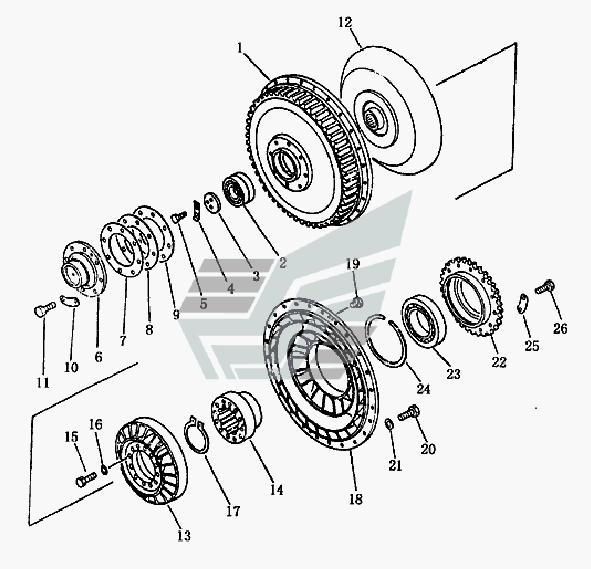 12
1
2
3
4
5
9
8
7
6
10
11
19
26
25
22
23
24
20
21
18
14
17
13
16
15