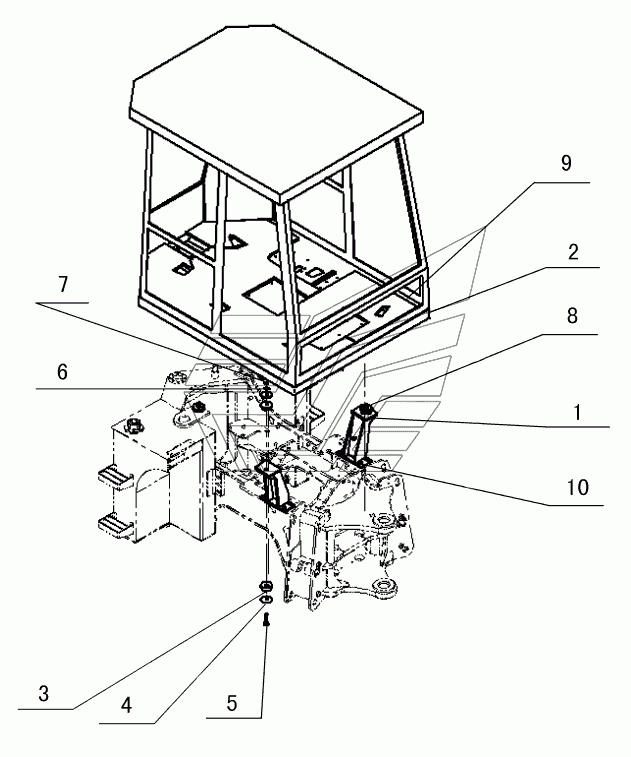 9
2
7
8
6
1
10
3
4
5