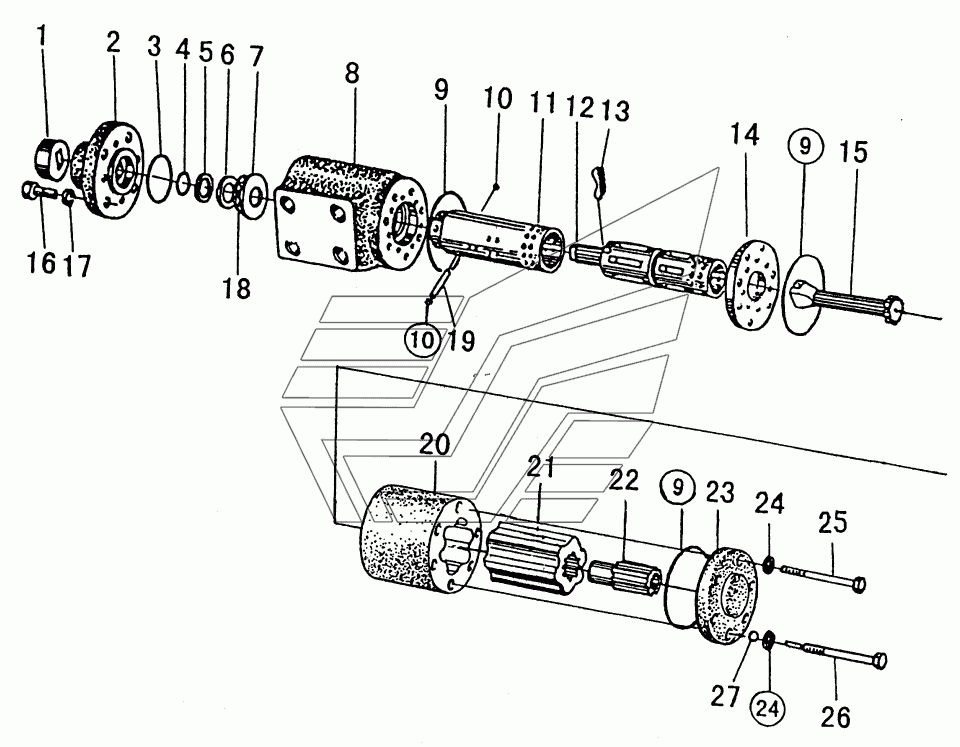 1
2
3
4
5
6
7
8
9
10
11
12
13
14
9
15
16
17
18
10
19
20
21
22
9
23
24
25
27
24
26