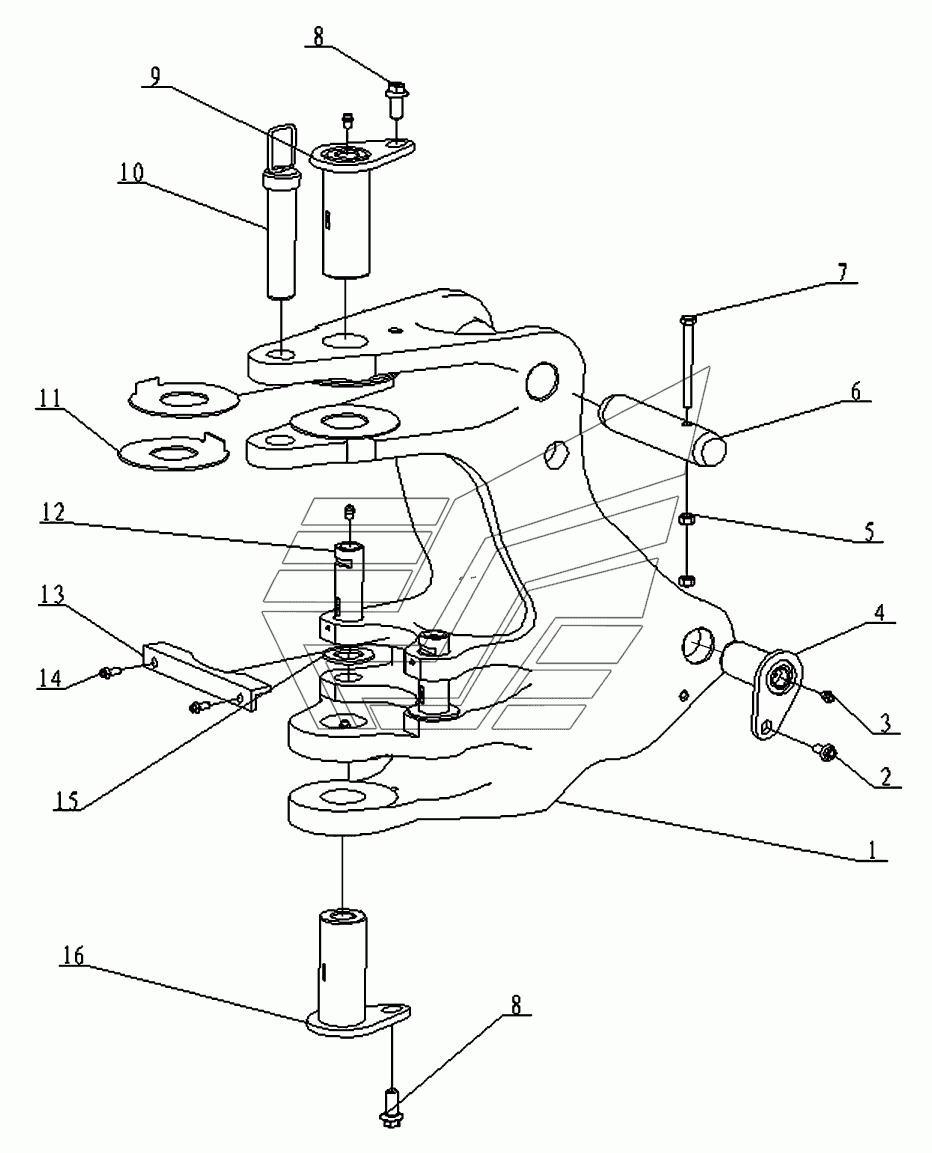 8
9
10
7
6
11
5
12
13
4
14
3
2
15
1
16
8