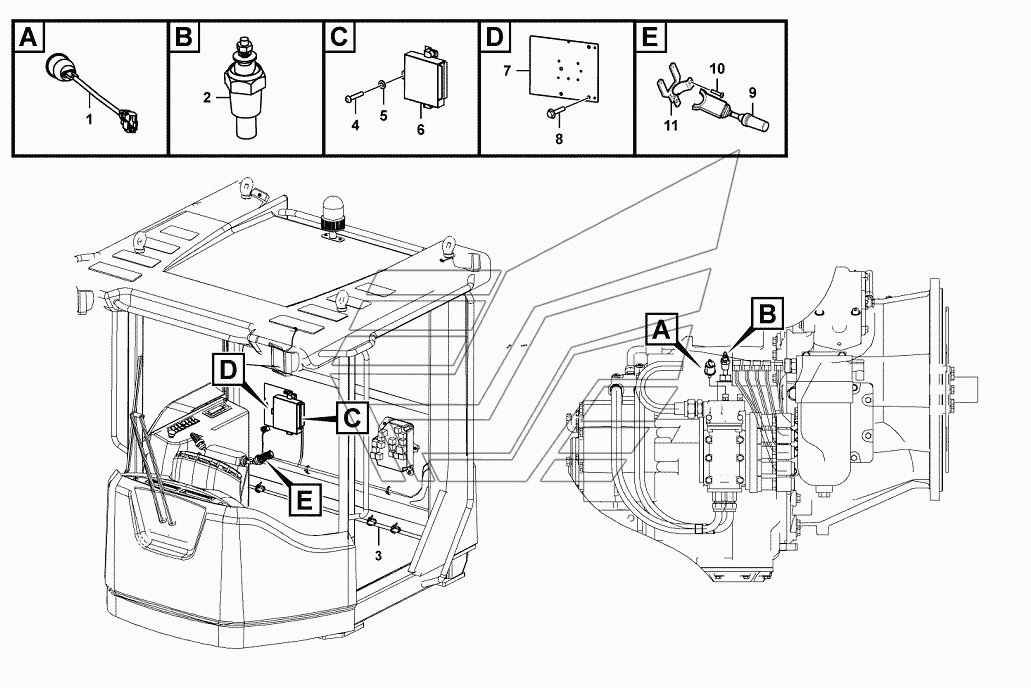 A
1
B
2
C
4
5
6
D
7
8
E
10
9
11
D
C
E
3
A
B