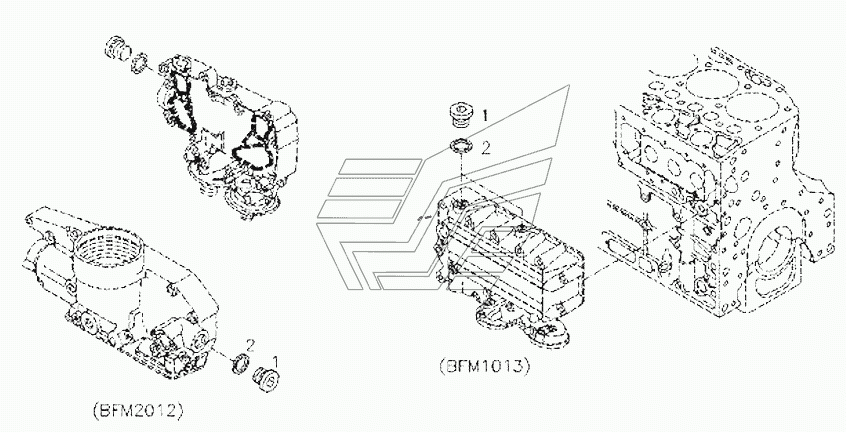 1
2
2
1
(BFM1013)
(BFM2012)