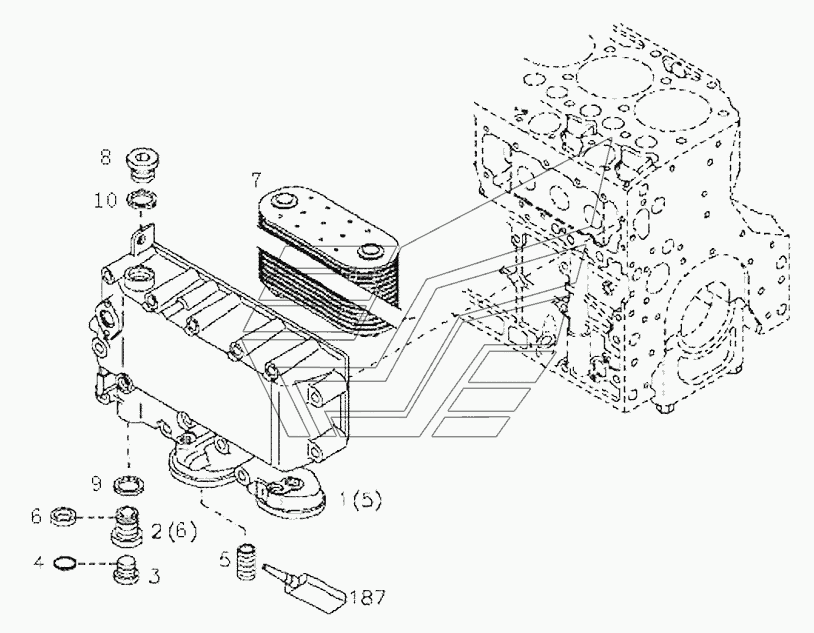 8
10
7
9
1(5)
6
2(6)
4
3
5
187