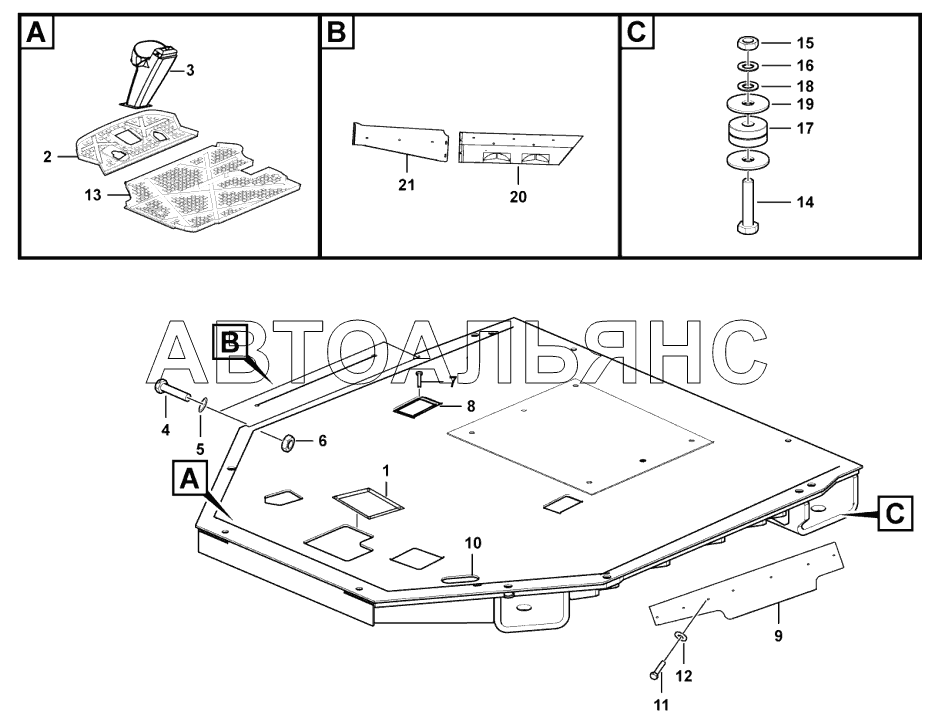 A
3
2
13
B
21
20
C
15
16
18
19
17
14
АВТОАЛЬЯНС
B
7
8
4
5
6
A
1
10
C
9
12
11