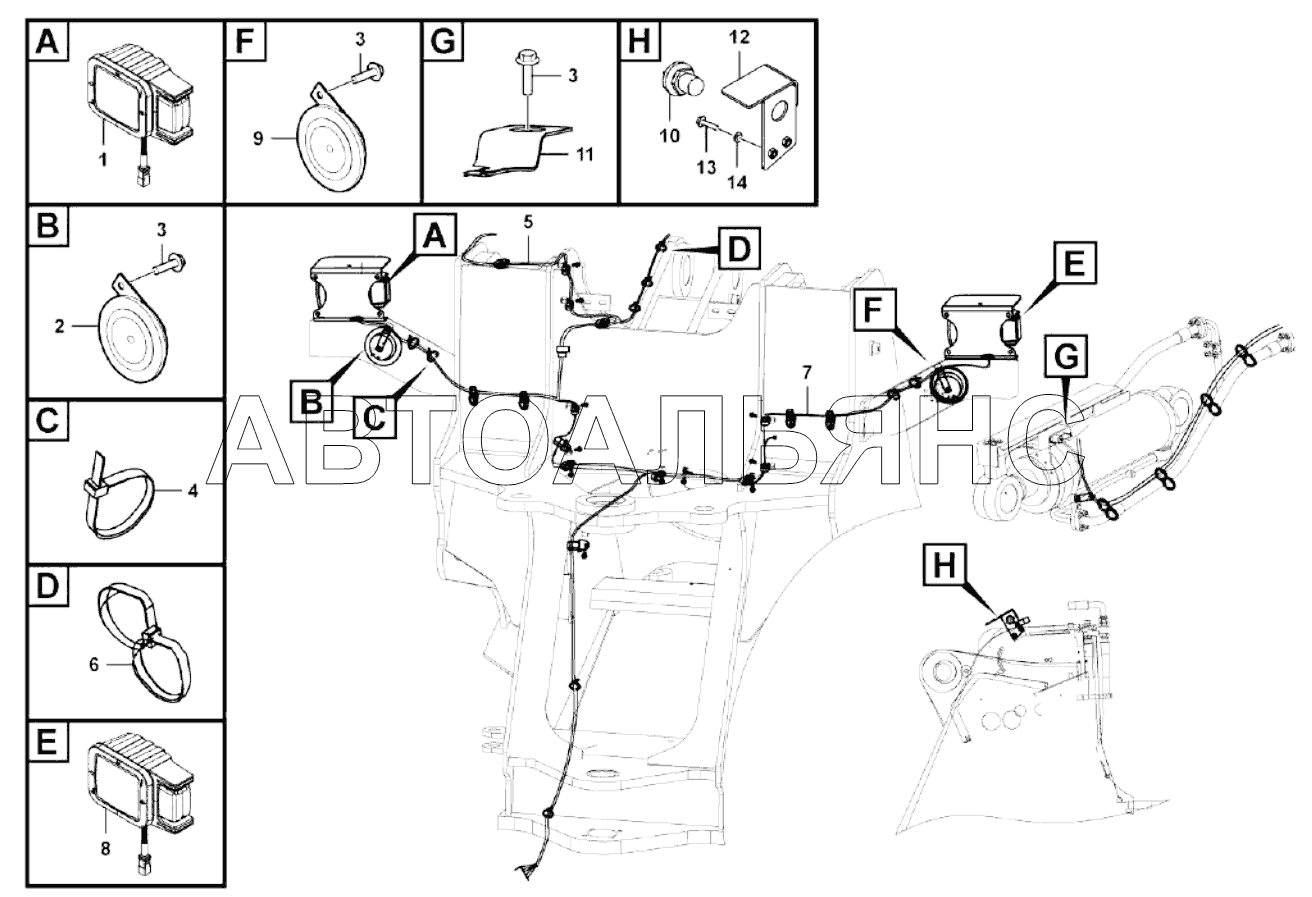 A
1

F
3
9

G
3
11

H
12
10
13
14

B
3
2

C
4

D
6

E
8

A
5
D
E
F
7
G
B
C
H

АВТОАЛЬЯНС