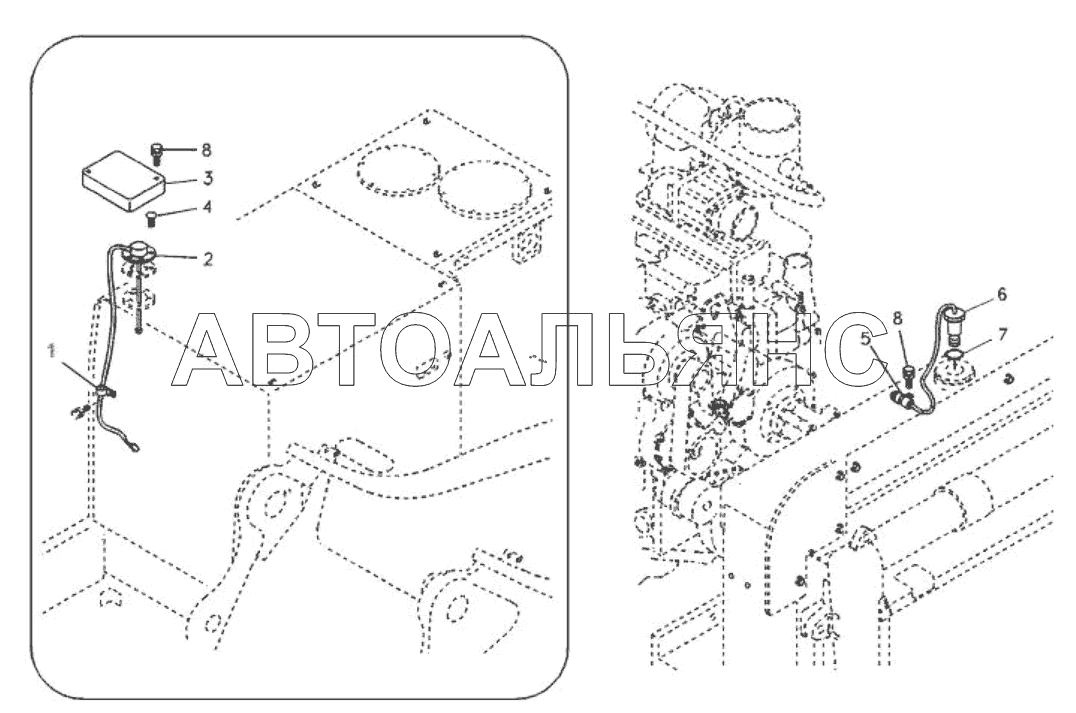 8
3
4
2
1
АВТОАЛЬЯНС
6
8
7
5