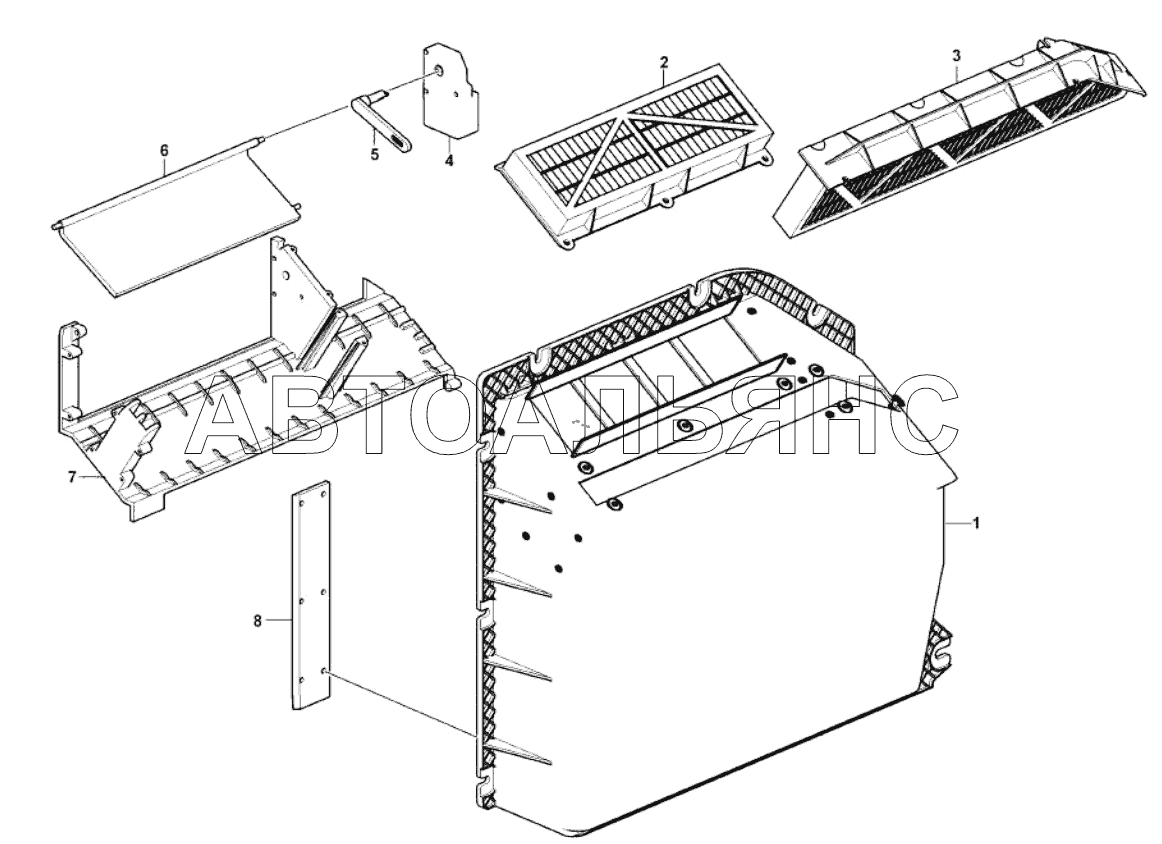 2
3
6
5
4
АВТОАЛЬЯНС
7
1
8