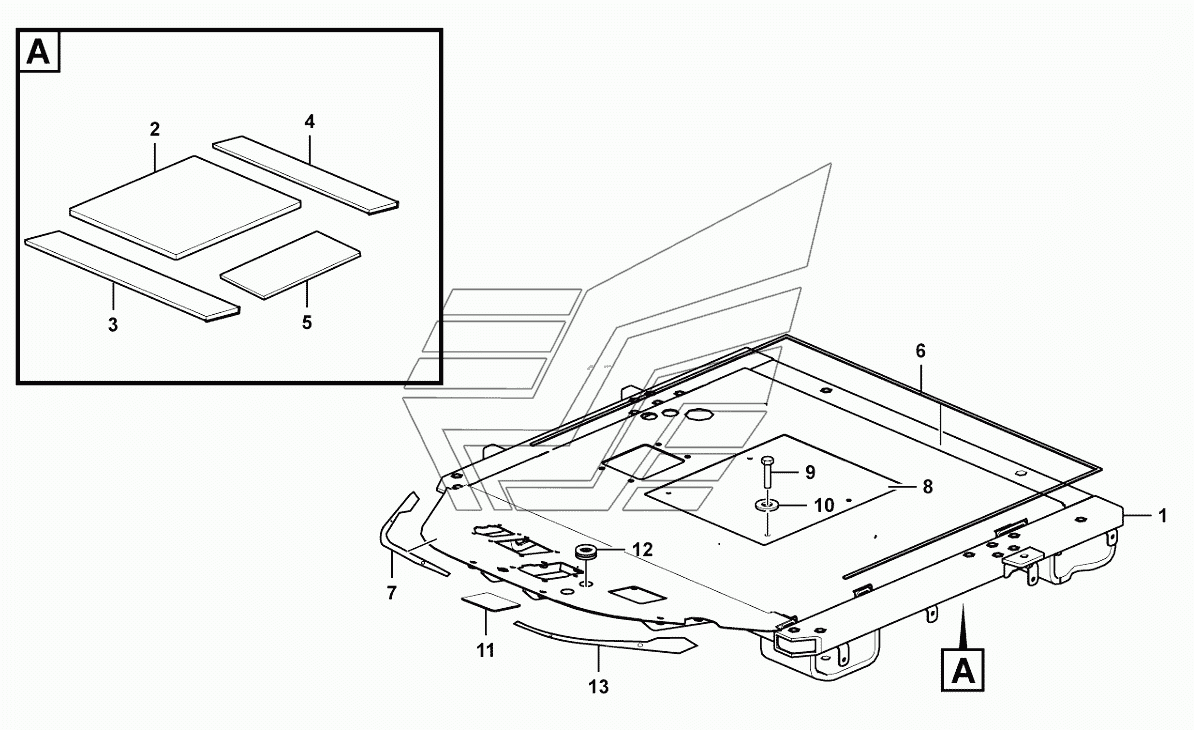 A

2

4

3

5

6

9

8

10

1

12

7

11

13

A