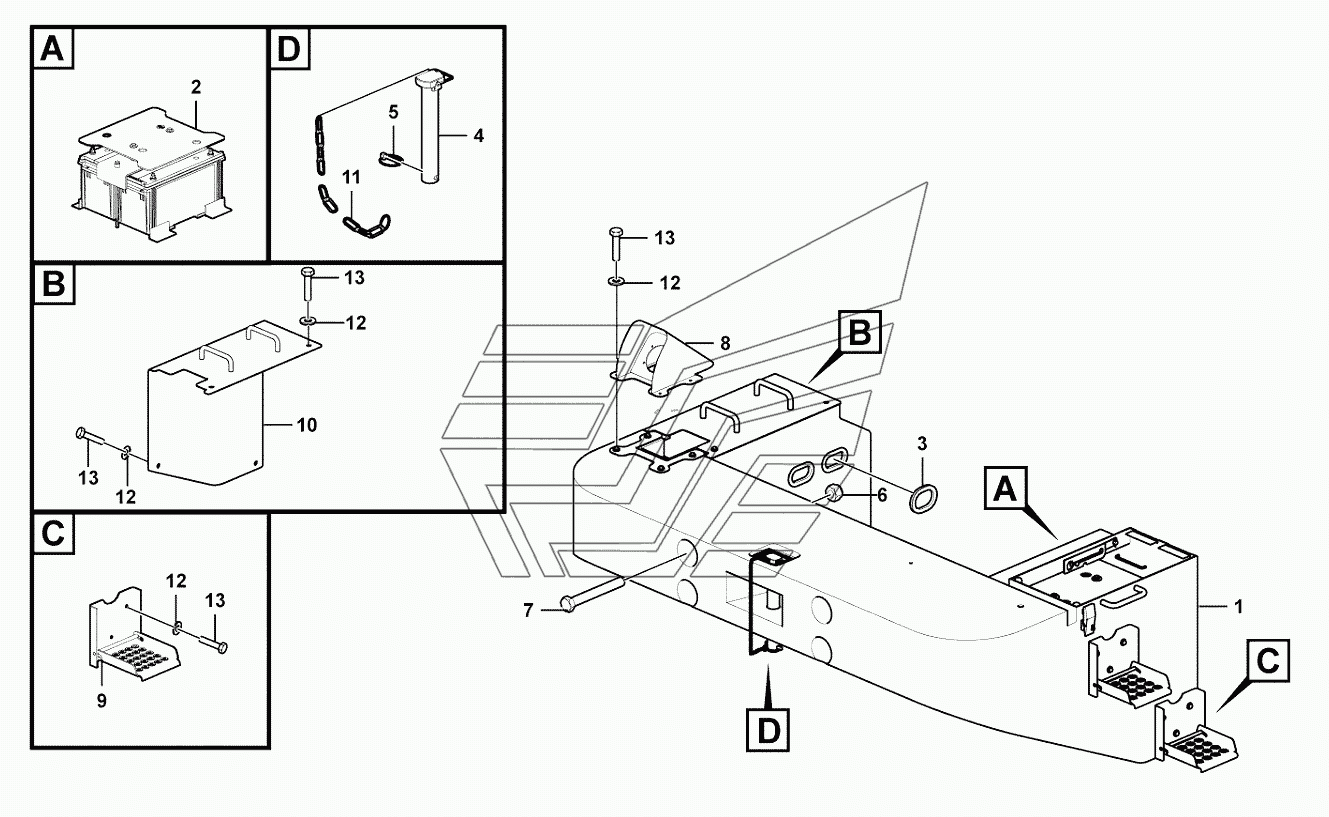 A
2
D
5
4
11
B
13
12
10
13
12
C
12
13
9
13
12
8
B
3
6
A
1
7
C
D