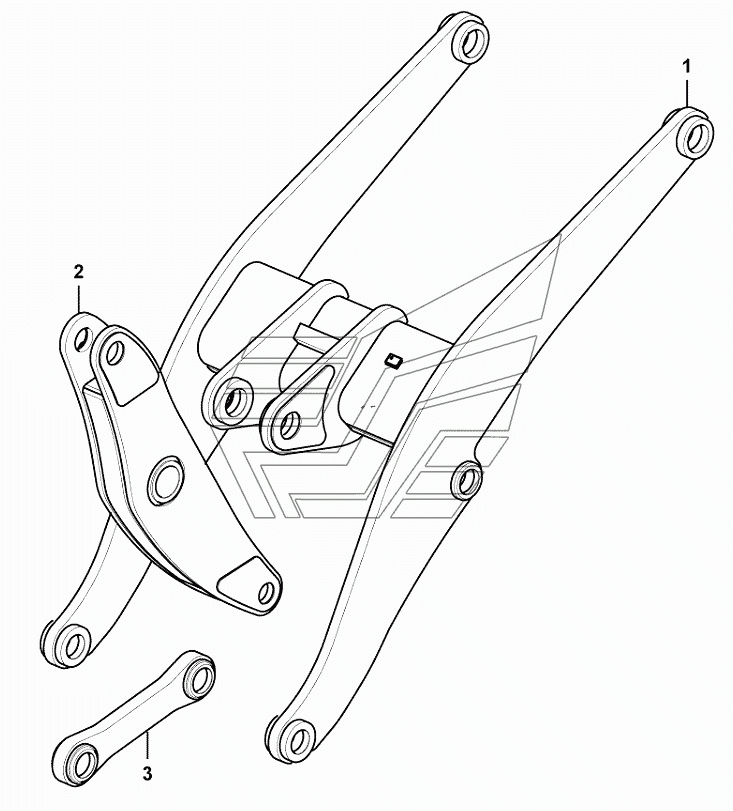 1

2

3