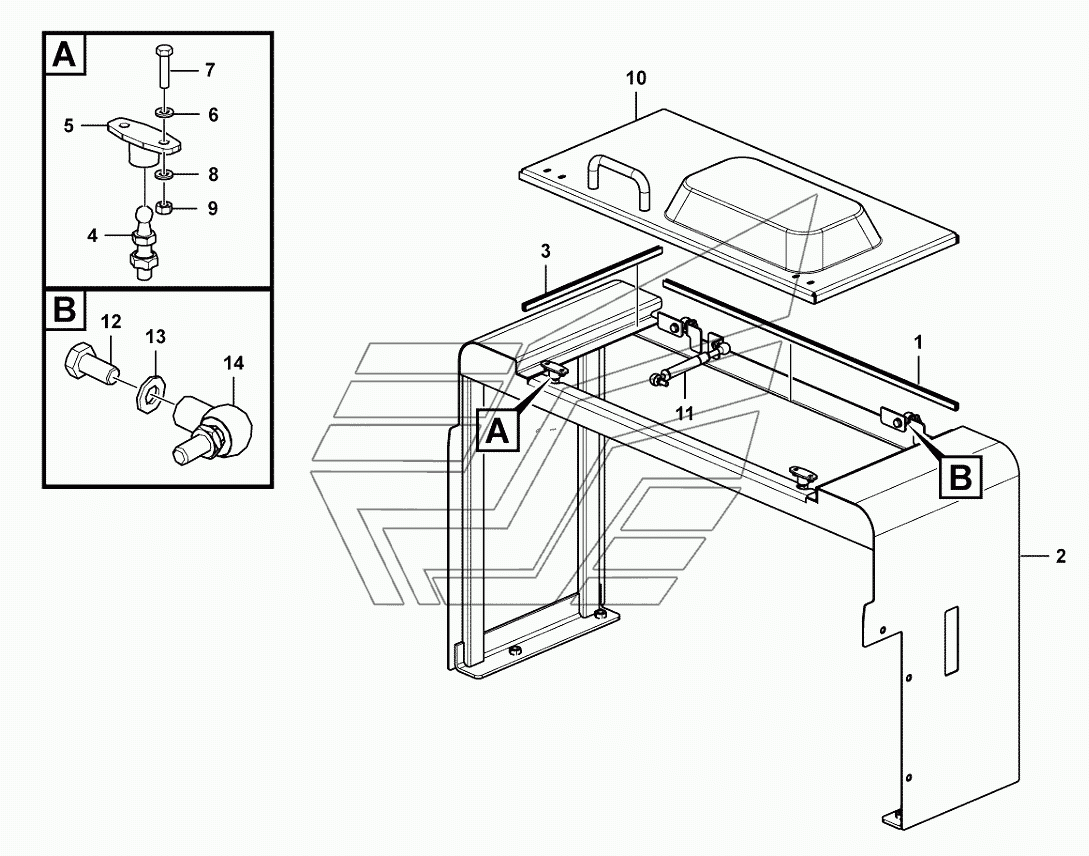 A
7
6
5
8
9
4
B
12
13
14
10
3
1
11
A
B
2