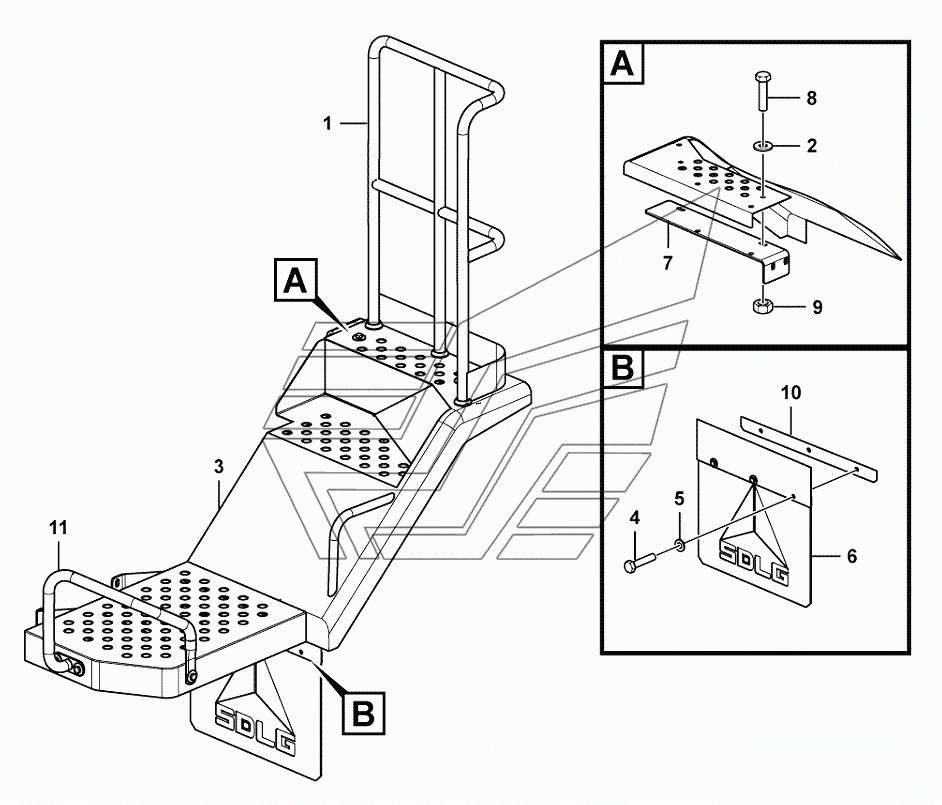 1

A

3

11

SDLG

B

A

8

2

7

9

B

10

4

5

SDLG

6