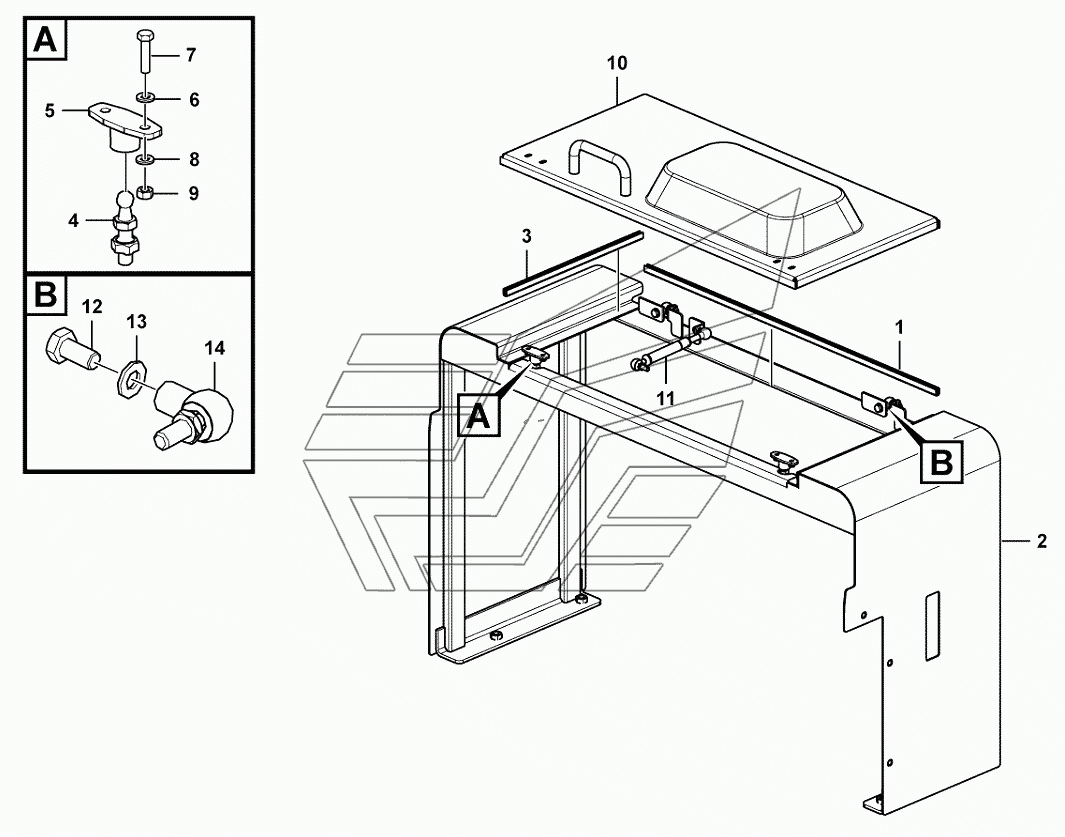 A
7
6
5
8
9
4
B
12
13
14
10
3
1
11
A
B
2