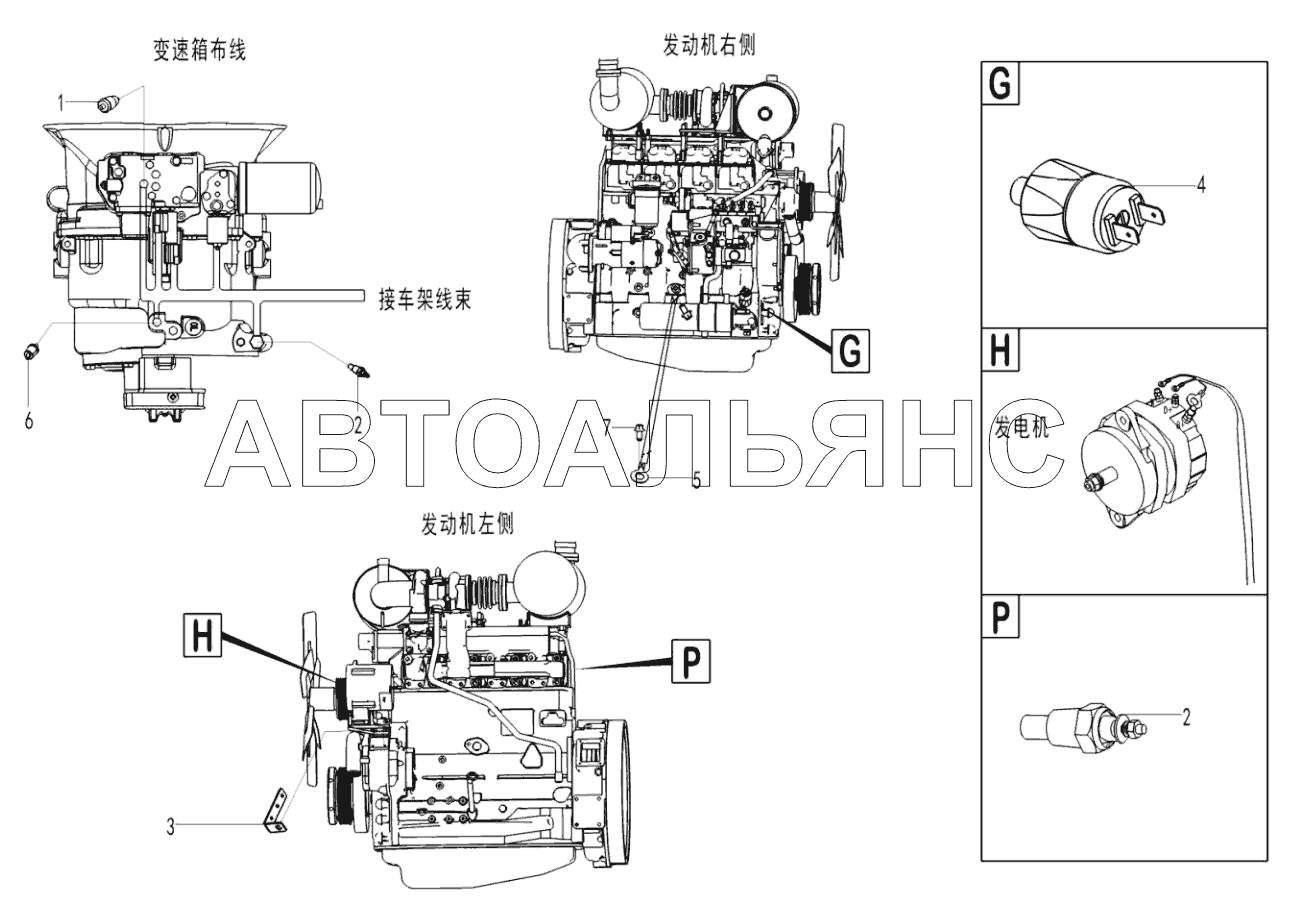 变速箱布线

1

接车架线束

6

2

发动机右侧

G

7

5

АВТОАЛЬЯНС

发动机左侧

H

P

3

G

4

H

发电机

P

2