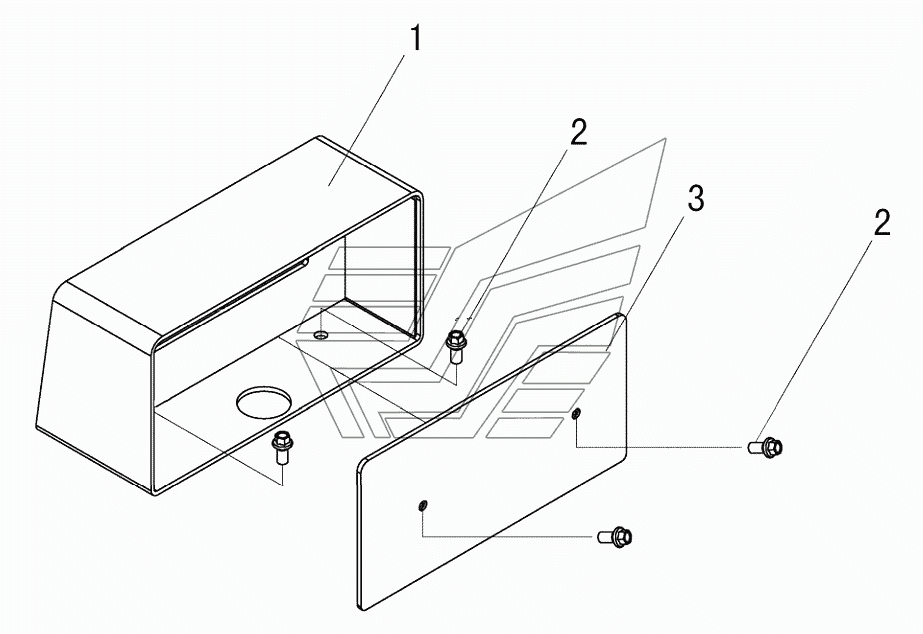 1
2
3
2