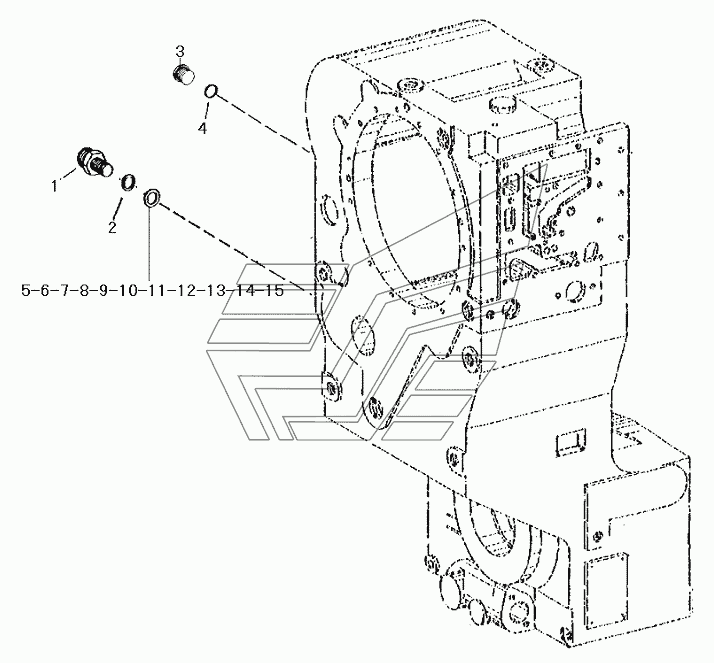 3
4
1
2
5-6-7-8-9-10-11-12-13-14-15