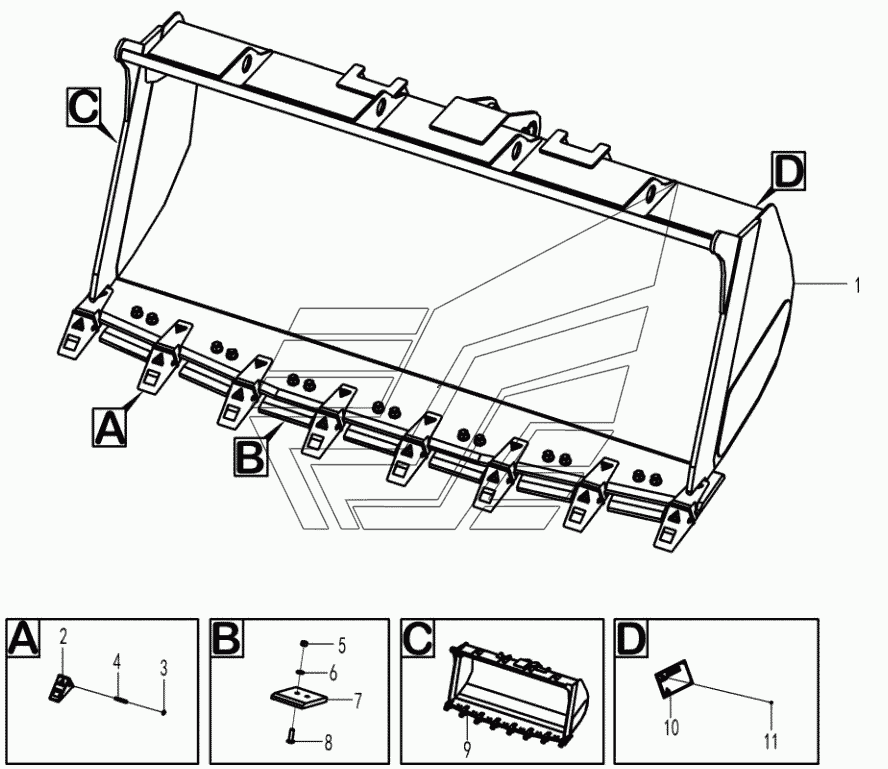 C
D
1
A
B

A
2
4
3

B
5
6
7
8

C
9

D
10
11