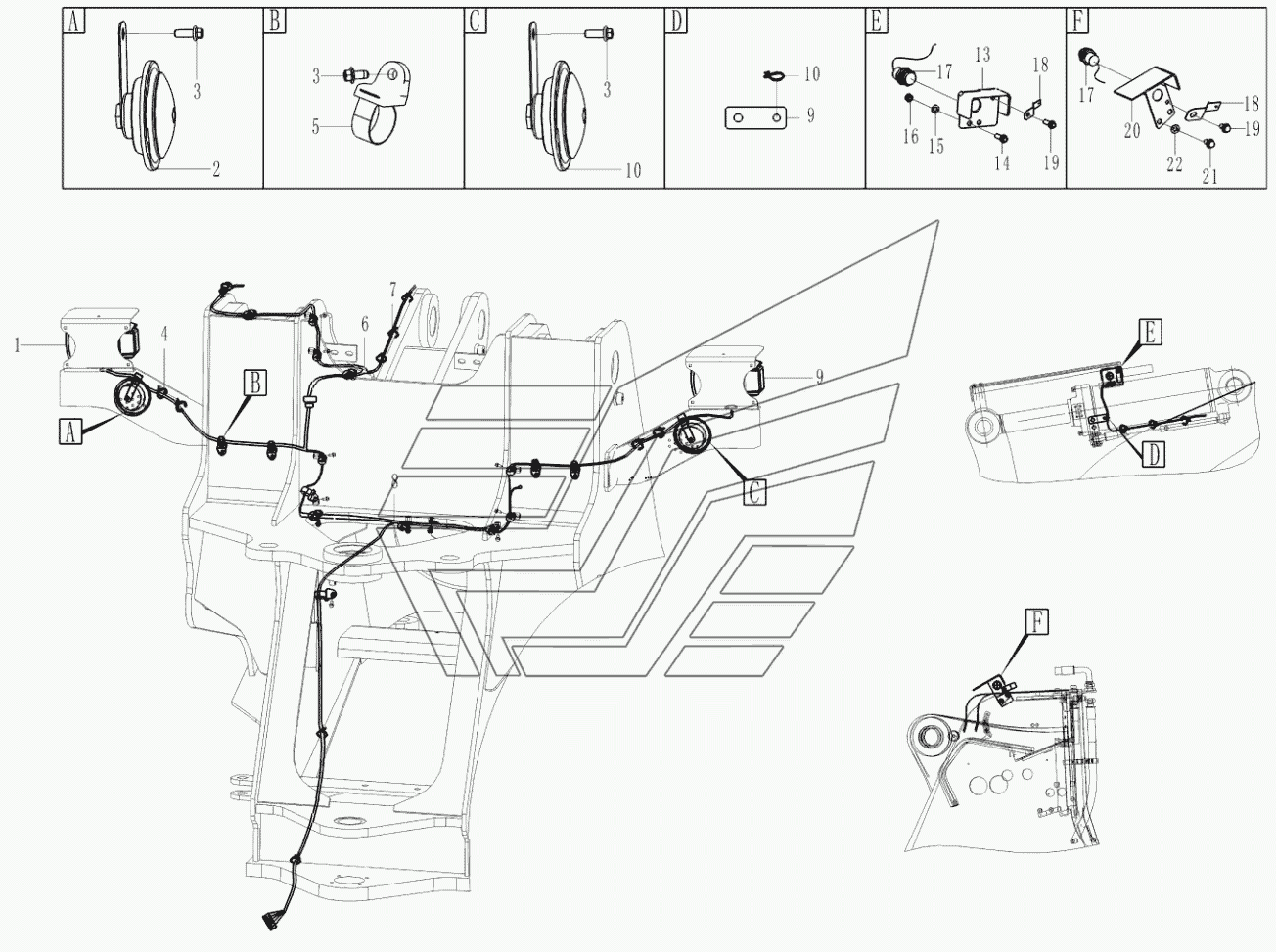 A
3
2
B
3
5
C
3
10
D
10
9
E
17
13
18
16
15
14
19
F
17
20
18
19
22
21
1
4
A
B
7
6
8
9
C
E
D
F