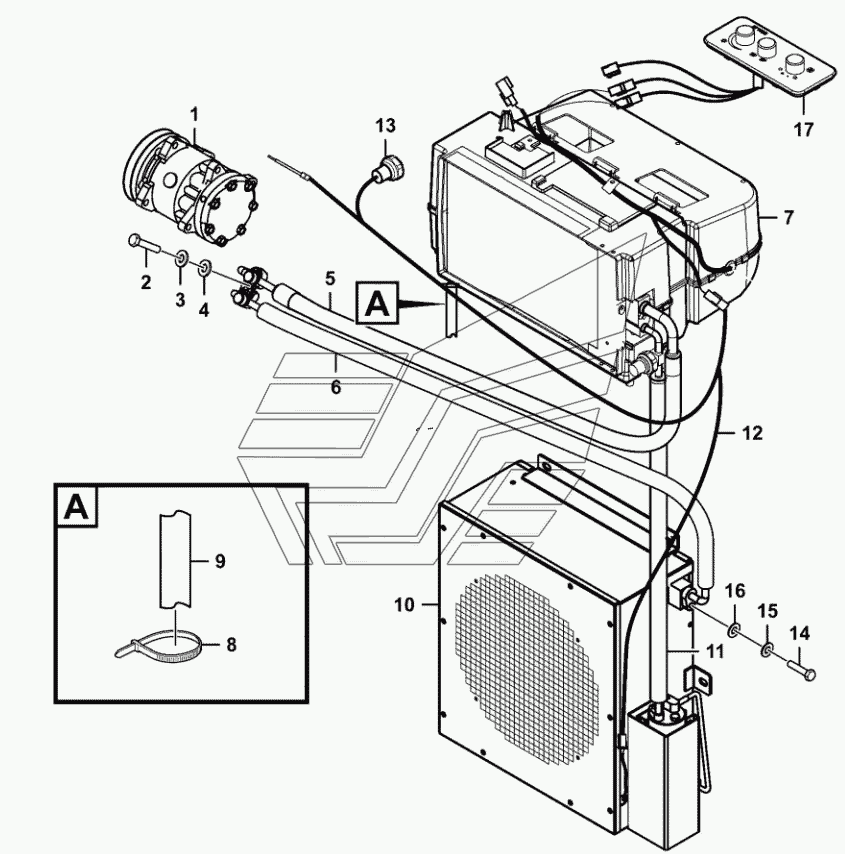 1
13
17
7
2
3
4
5
A
6
12
A
9
8
10
16
15
14
11