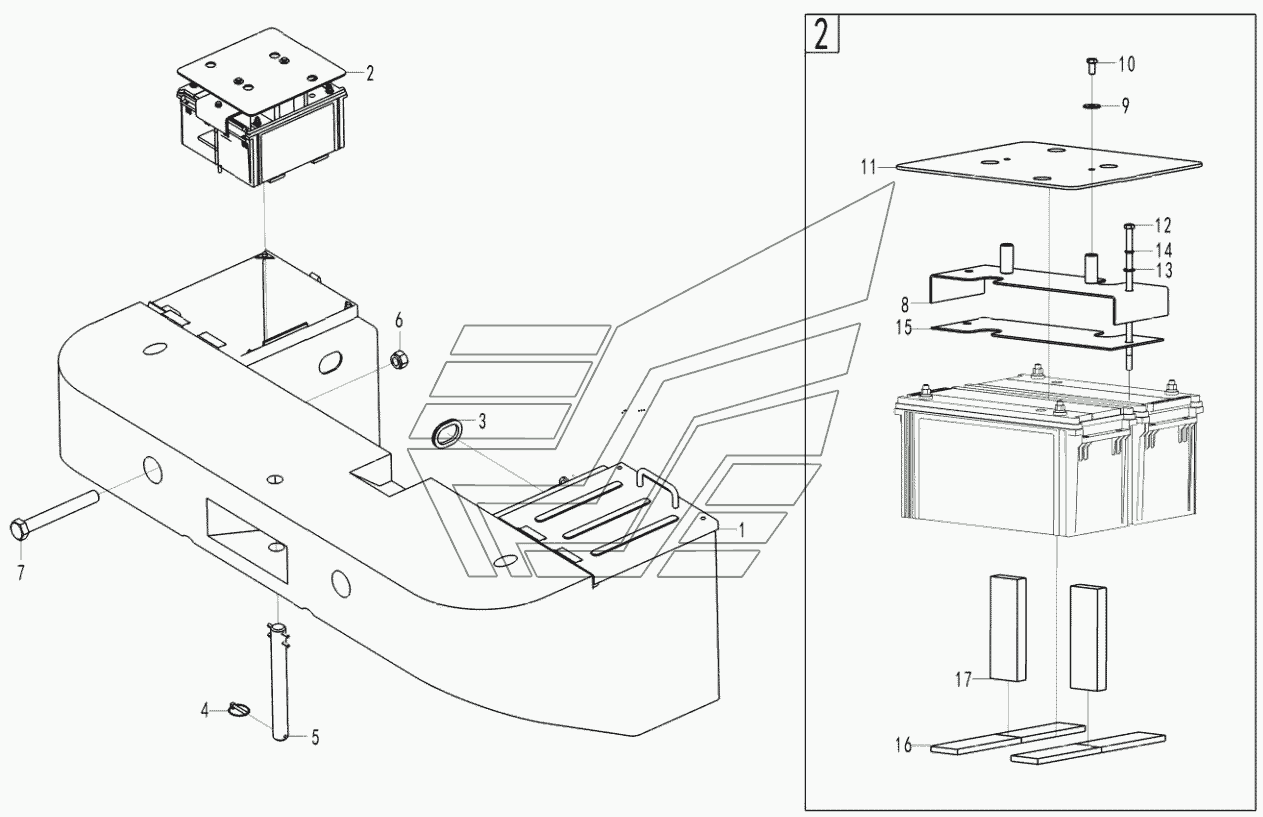 2
6
3
1
7
4
5
2
10
9
11
12
14
13
8
15
17
16