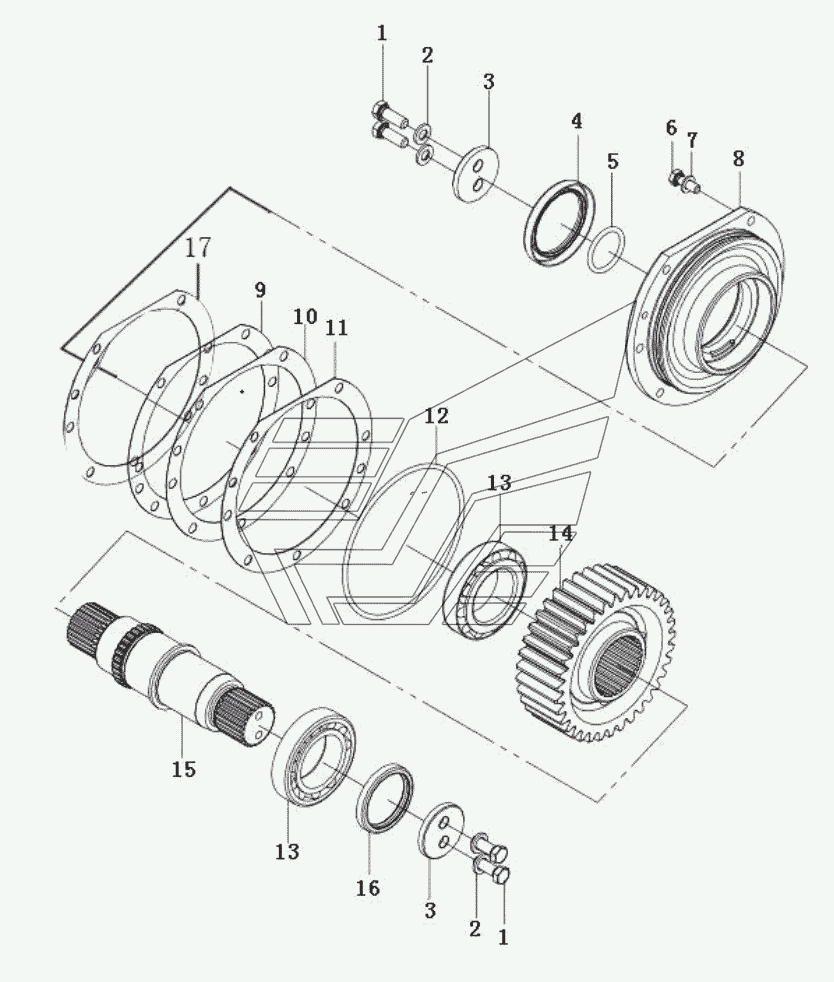 1
2
3
4
5
6
7
8
17
9
10
11
12
13
14
15
13
16
3
2
1