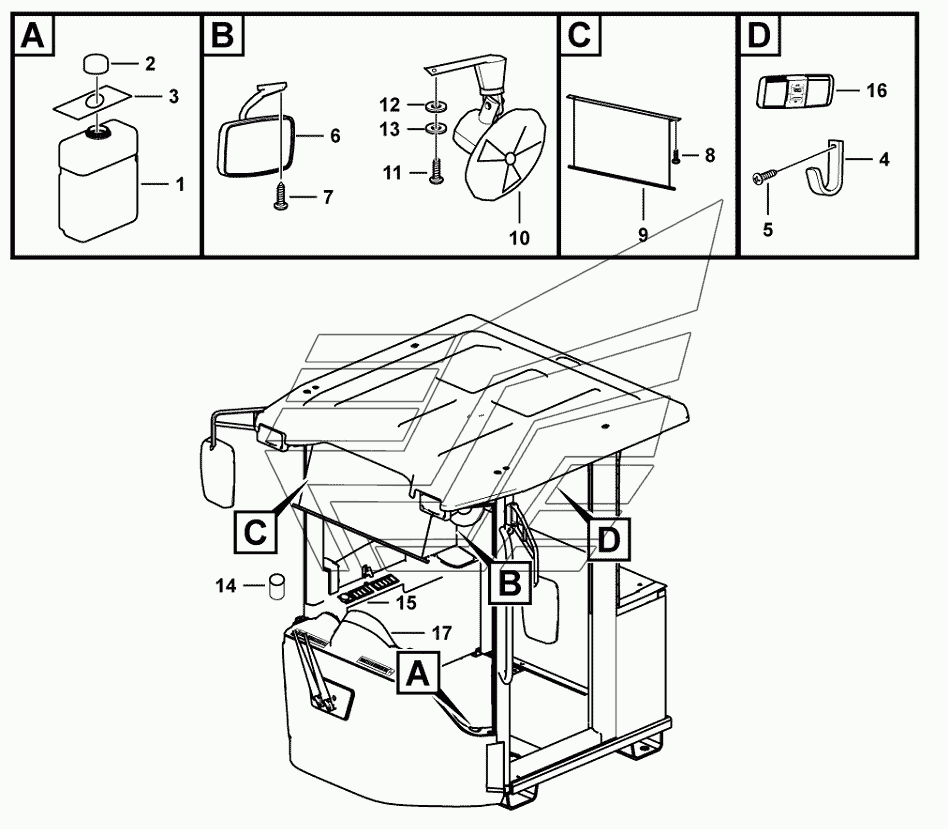 A
2
3
1

B
6
7
12
13
11
10

C
8
9

D
16
4
5

C
D
B
14
15
17
A