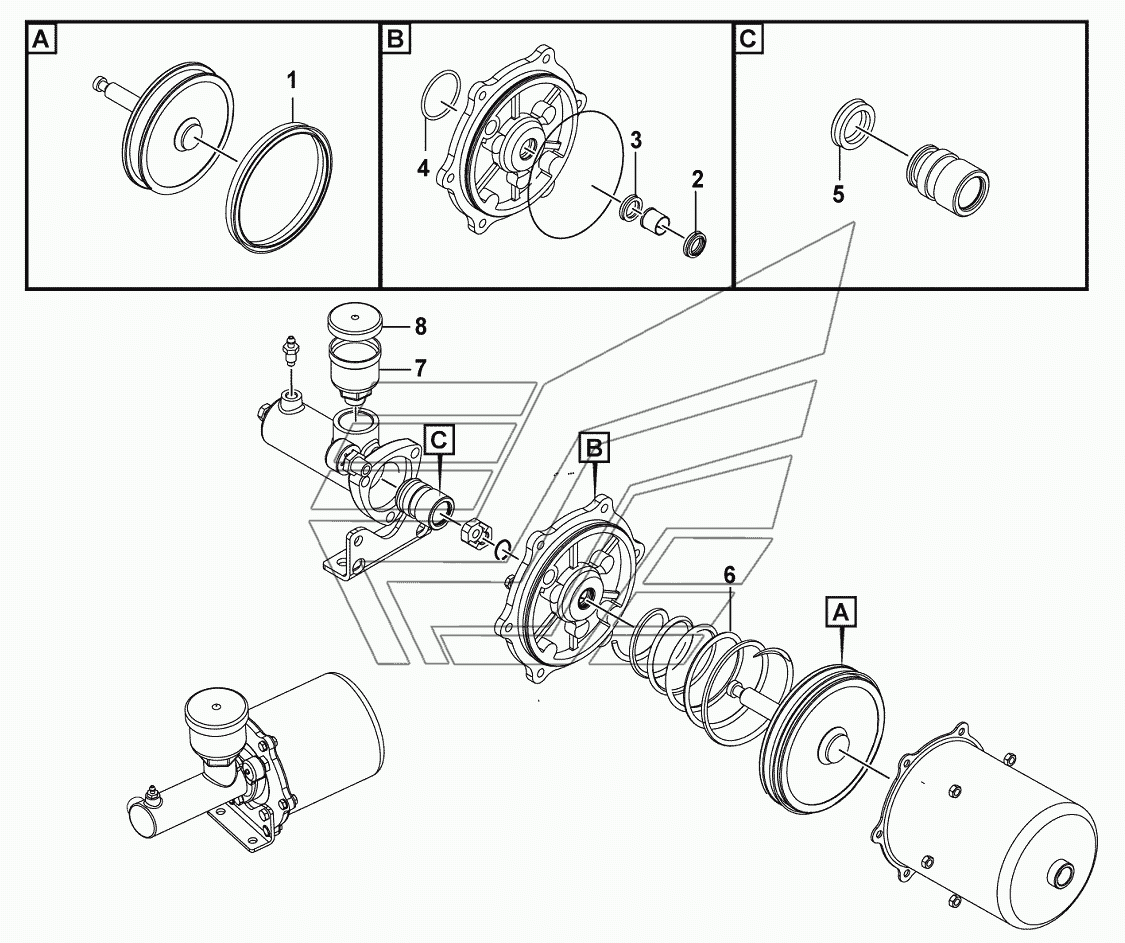 A
1
B
4
3
2
C
5
8
7
C
B
6
A