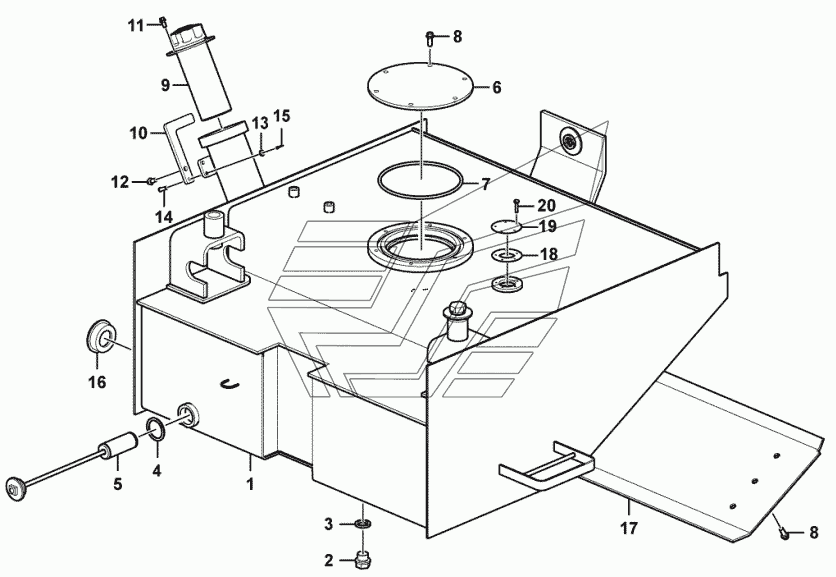 11
8
9
6
10
13
15
12
14
7
20
19
18
16
5
4
1
3
2
17
8