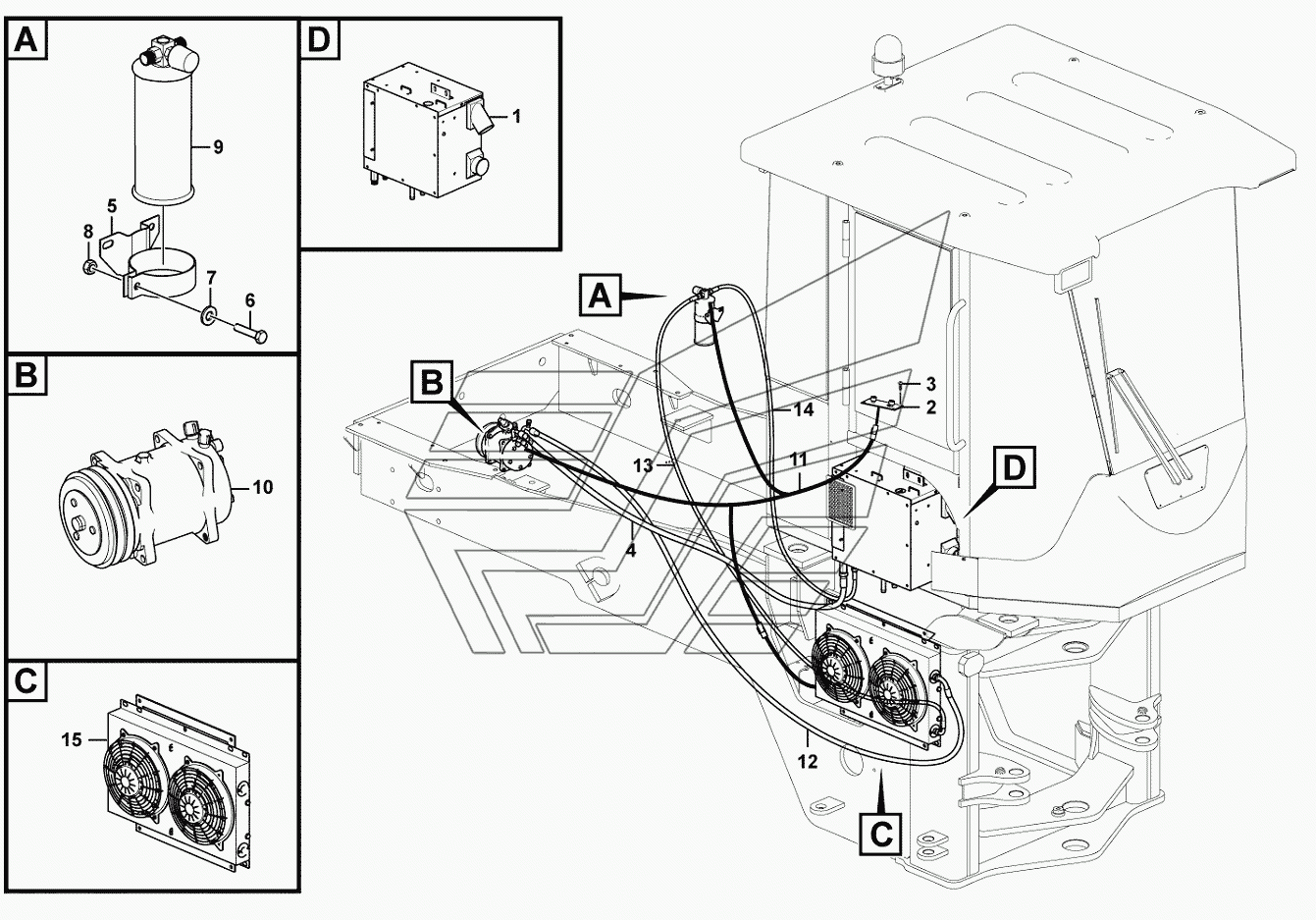 A
9
5
8
7
6
D
1
B
10
C
15
A
B
3
2
14
13
11
D
4
12
C