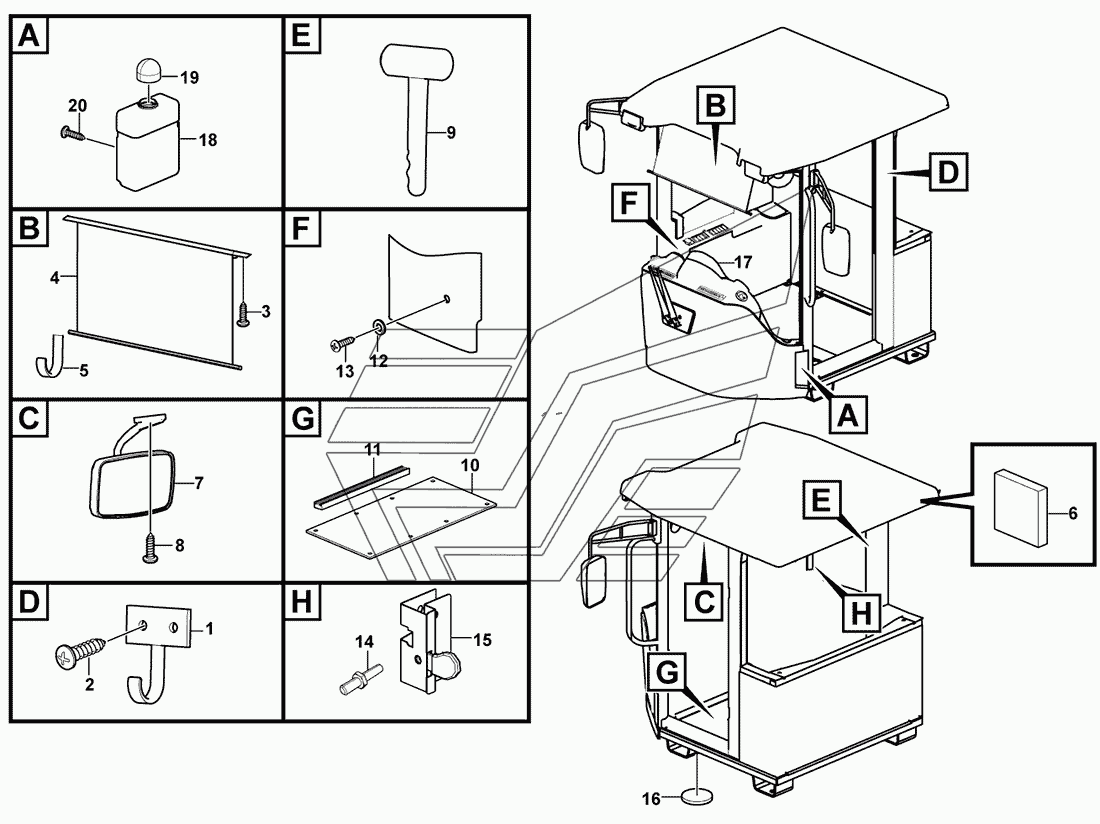 A
19
20
18

E
9

B
4
3
5

F
13
12

C
7
8

G
11
10

D
1
2

H
14
15

B
D
F
17
A
E
6
C
H
G
16