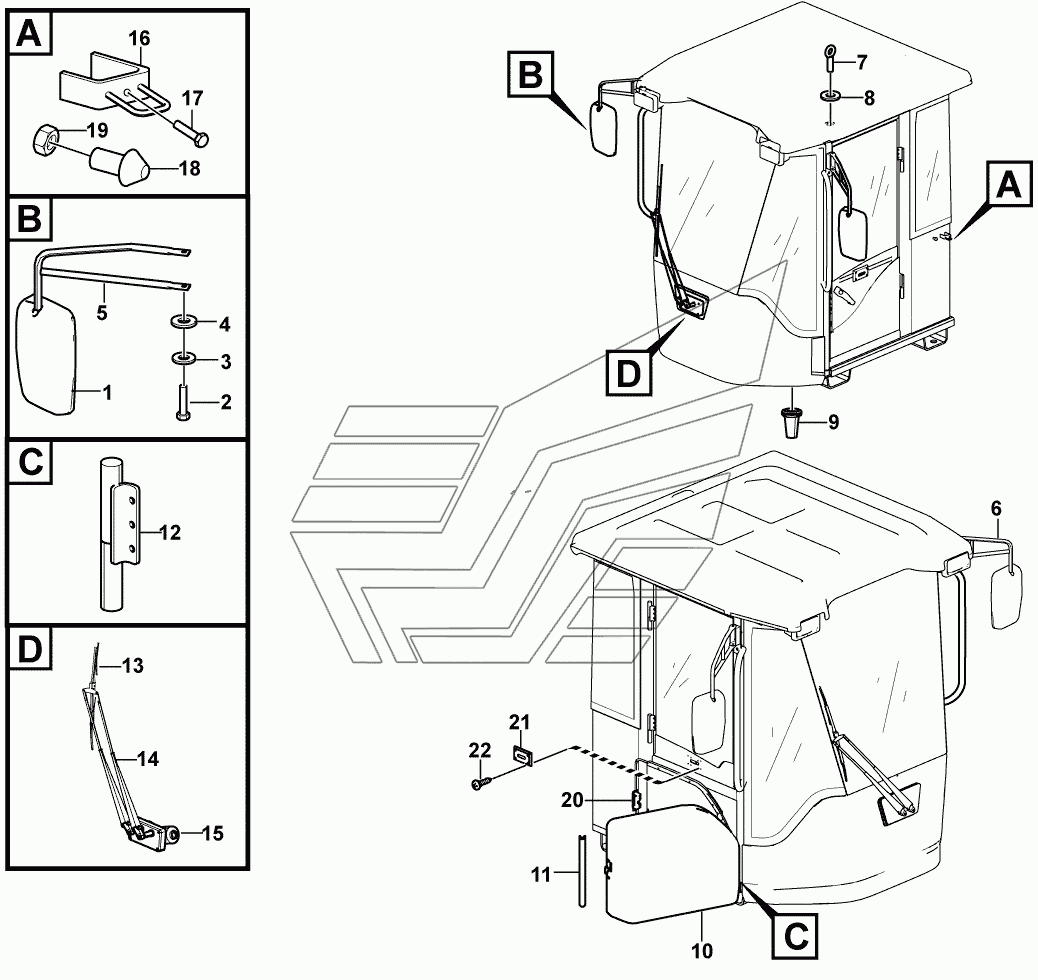 A
16
17
19
18

B
5
4
3
1
2

C
12

D
13
14
15

B
7
8
A
D
9
6
21
22
20
11
10
C