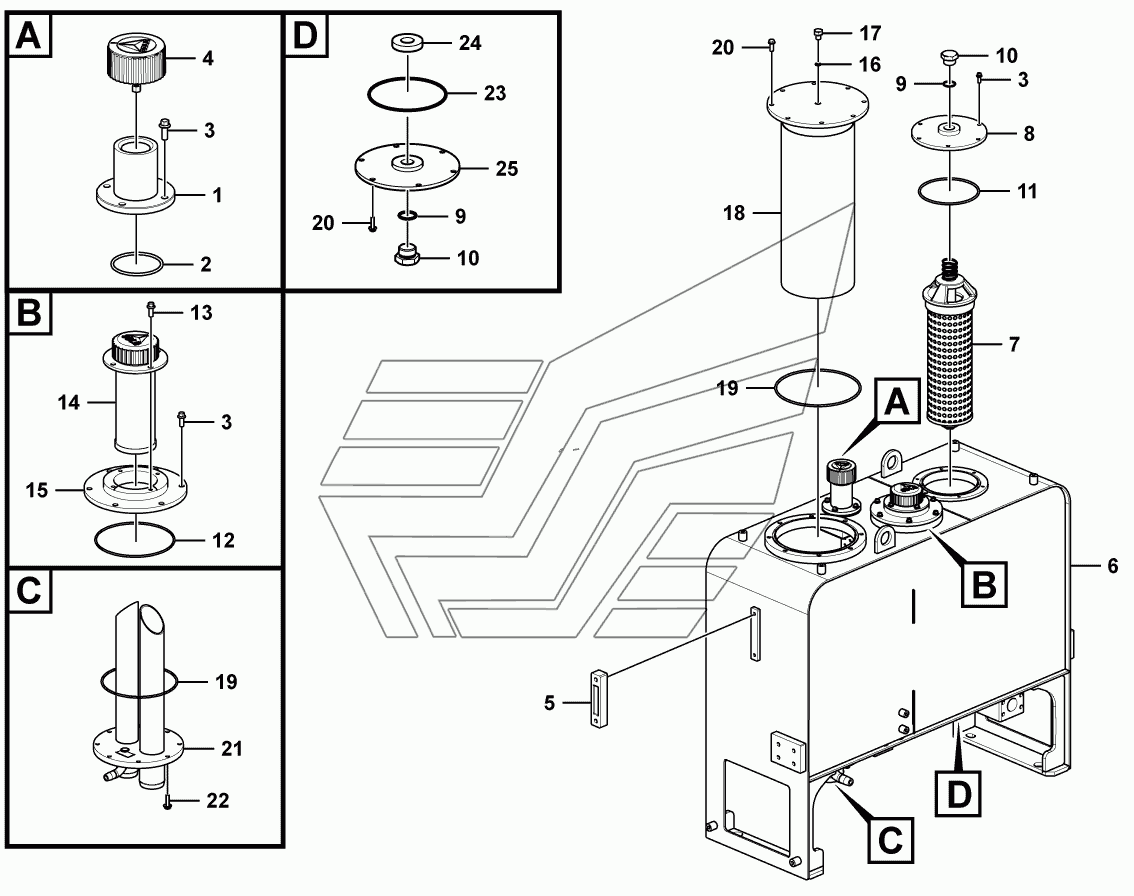 A
4
3
1
2

D
24
23
25
20
9
10

B
13
14
3
15
12

C
19
21
22

20
17
16
10
9
3
8
11
18
7
19
A
B
6
5
D
C